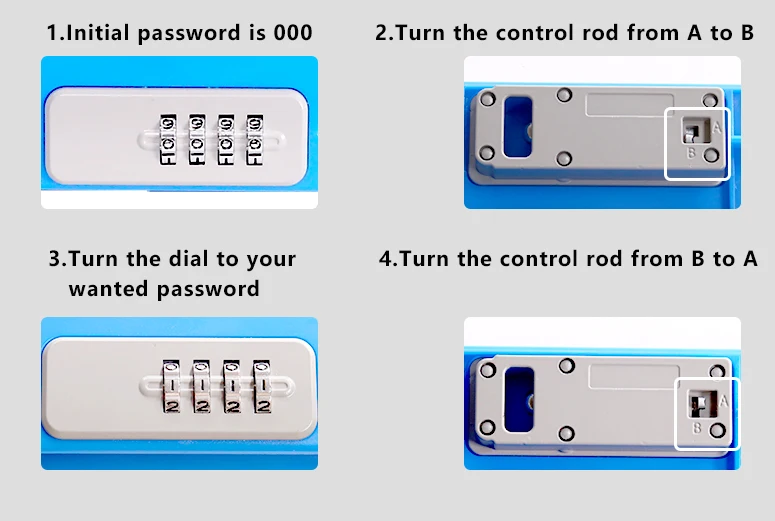 1.Initial password is 000

2.Turn the control rod from A to B

A
B

3.Turn the dial to your wanted password

4.Turn the control rod from B to A

A
B