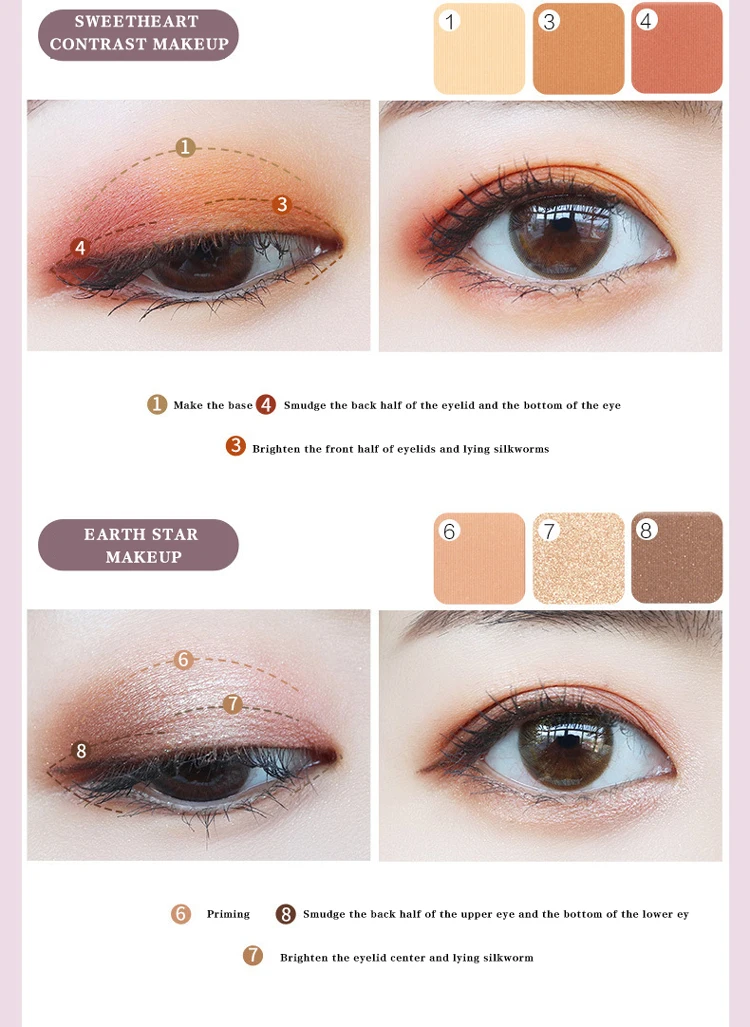 SWEETHEART CONTRAST MAKEUP

1 3 4

1
3
4

1 Make the base 4 Smudge the back half of the eyelid and the bottom of the eye

3 Brighten the front half of eyelids and lying silkworms

EARTH STAR MAKEUP

6 7 8

6
7
8

6 Priming 8 Smudge the back half of the upper eye and the bottom of the lower ey

7 Brighten the eyelid center and lying silkworm