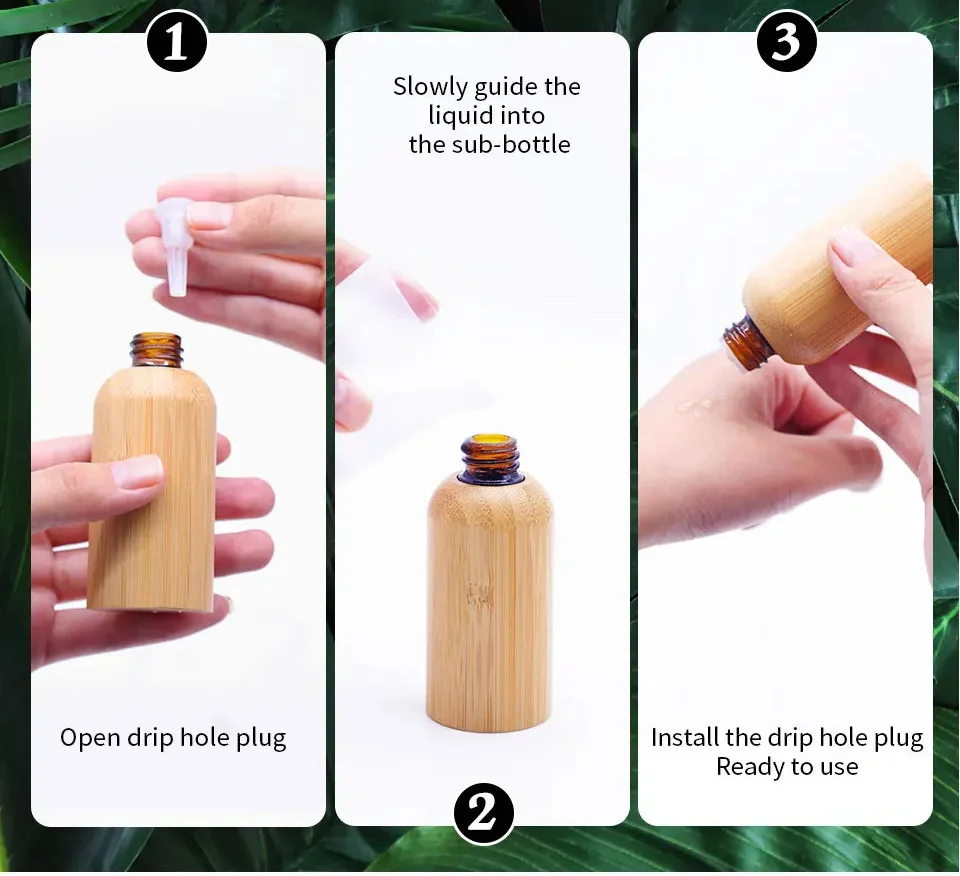 1

Open drip hole plug

Slowly guide the liquid into the sub-bottle

2

3

Install the drip hole plug
Ready to use