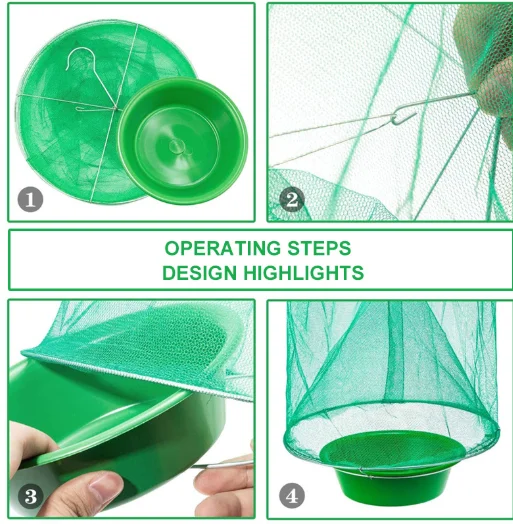 1

2

OPERATING STEPS
DESIGN HIGHLIGHTS

3

4