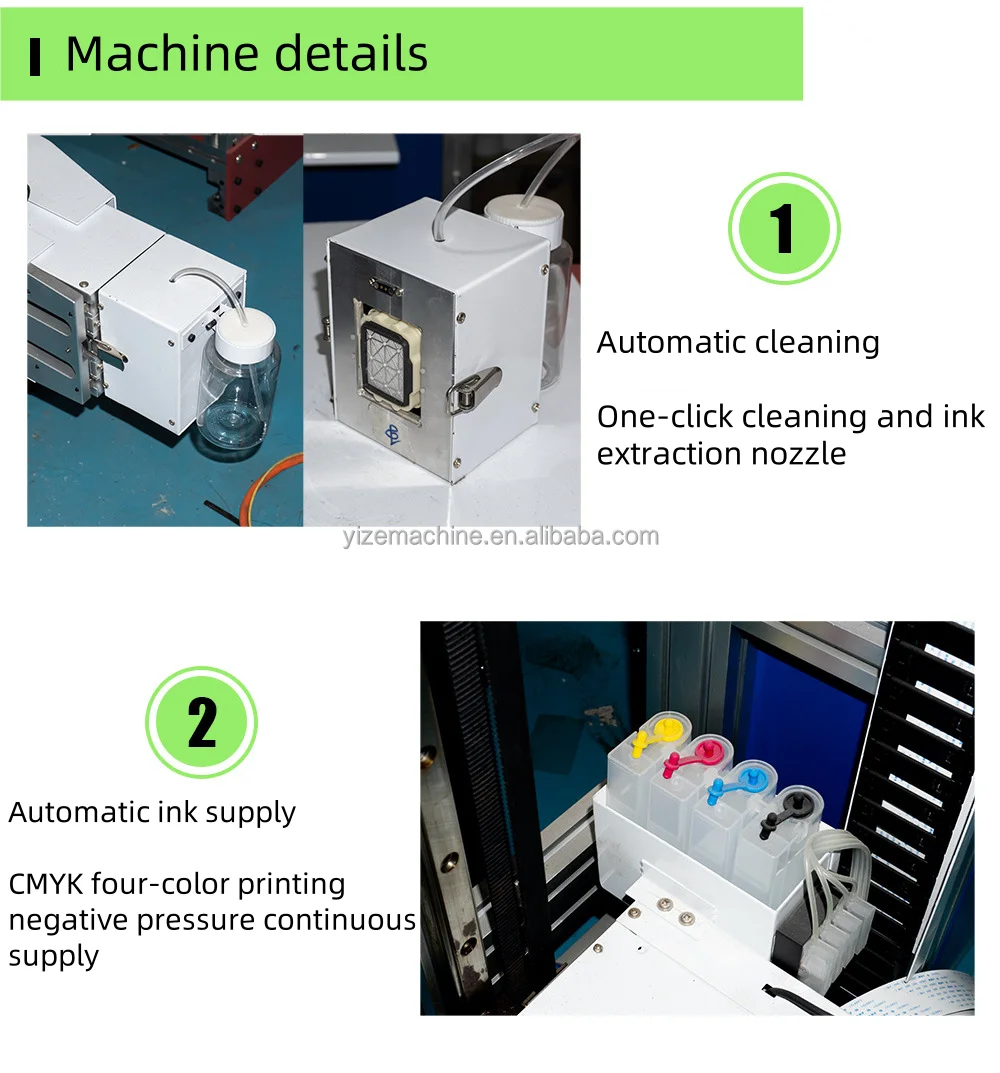 Machine details

1

Automatic cleaning

One-click cleaning and ink extraction nozzle

yizemachine.en.alibaba.com

2

Automatic ink supply

CMYK four-color printing negative pressure continuous supply