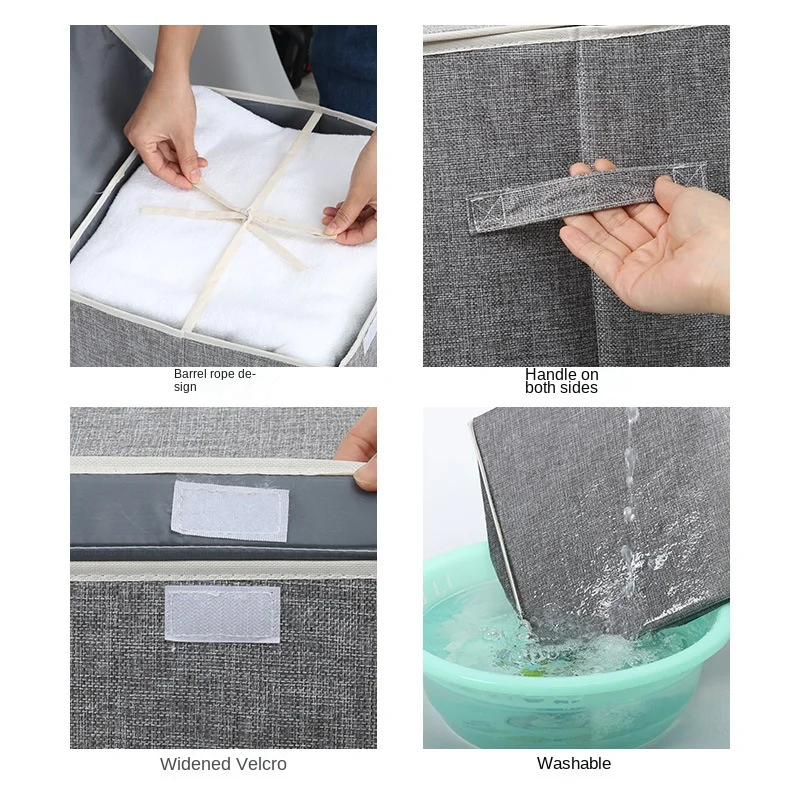 Barrel rope design

Handle on both sides

Widened Velcro

Washable