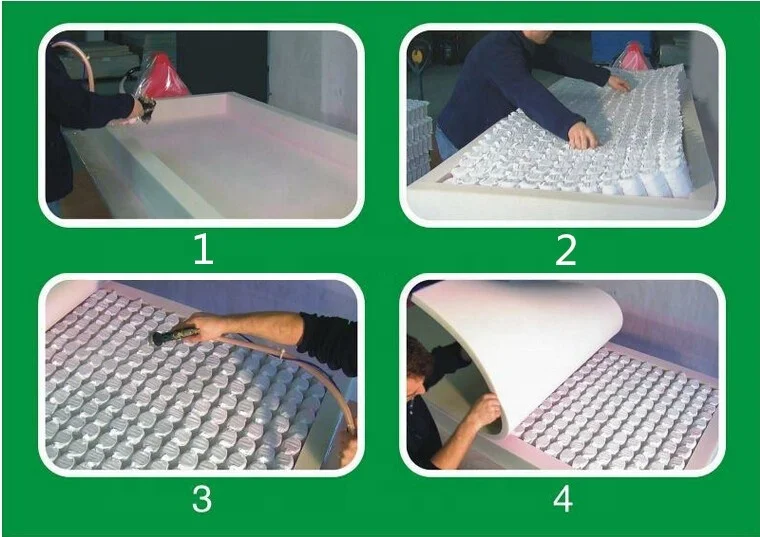 1

2

3

4