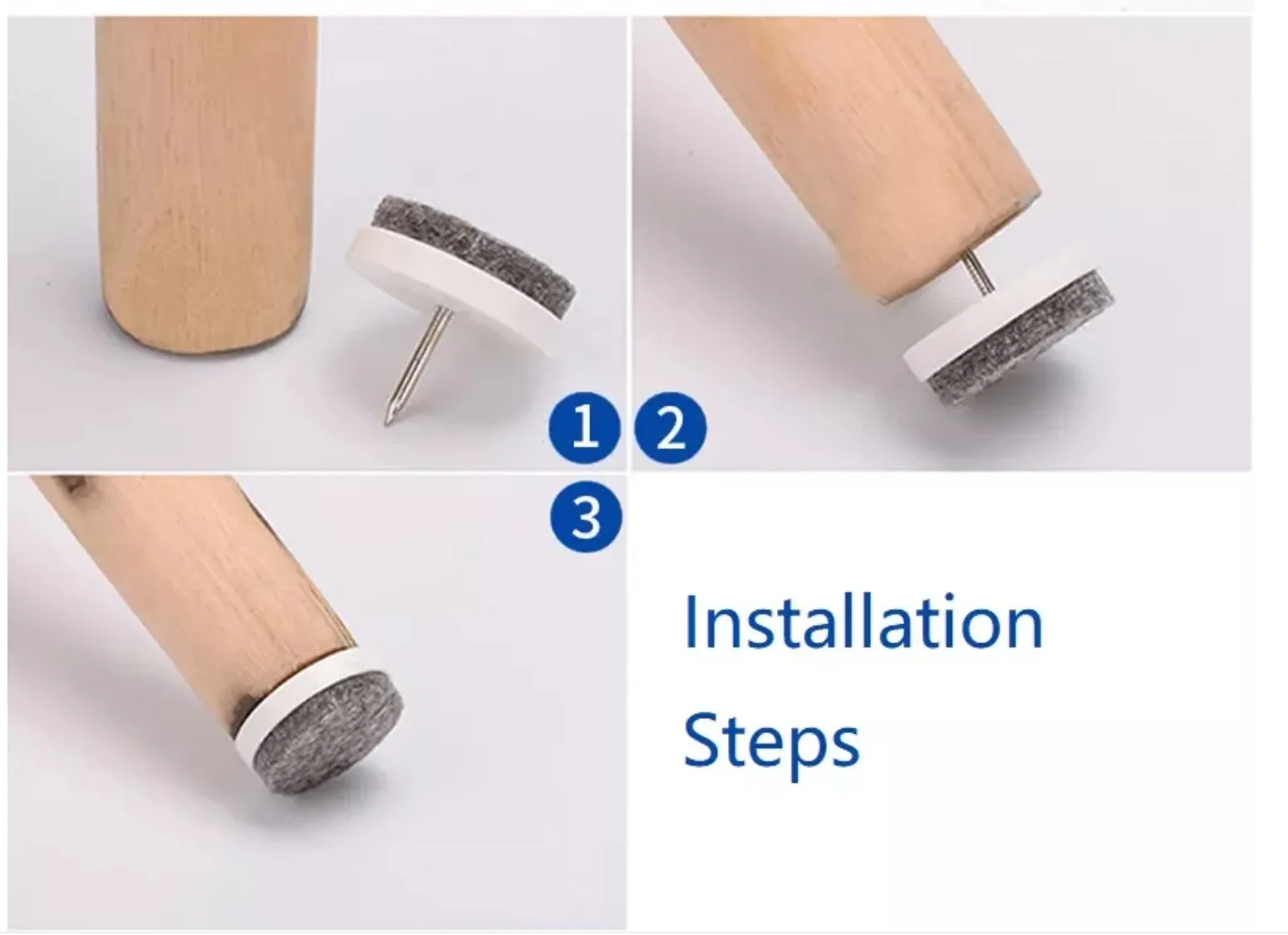 1
2
3
Installation Steps