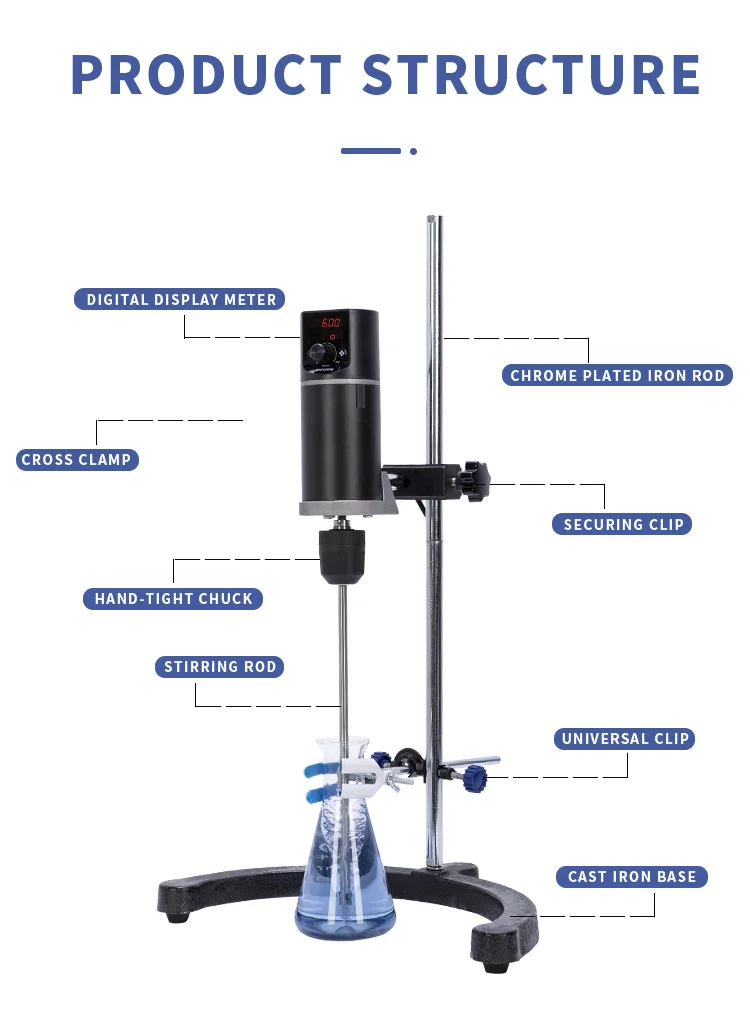 PRODUCT STRUCTURE

DIGITAL DISPLAY METER

600

CHROME PLATED IRON ROD

CROSS CLAMP

SECURING CLIP

HAND-TIGHT CHUCK

STIRRING ROD

UNIVERSAL CLIP

CAST IRON BASE