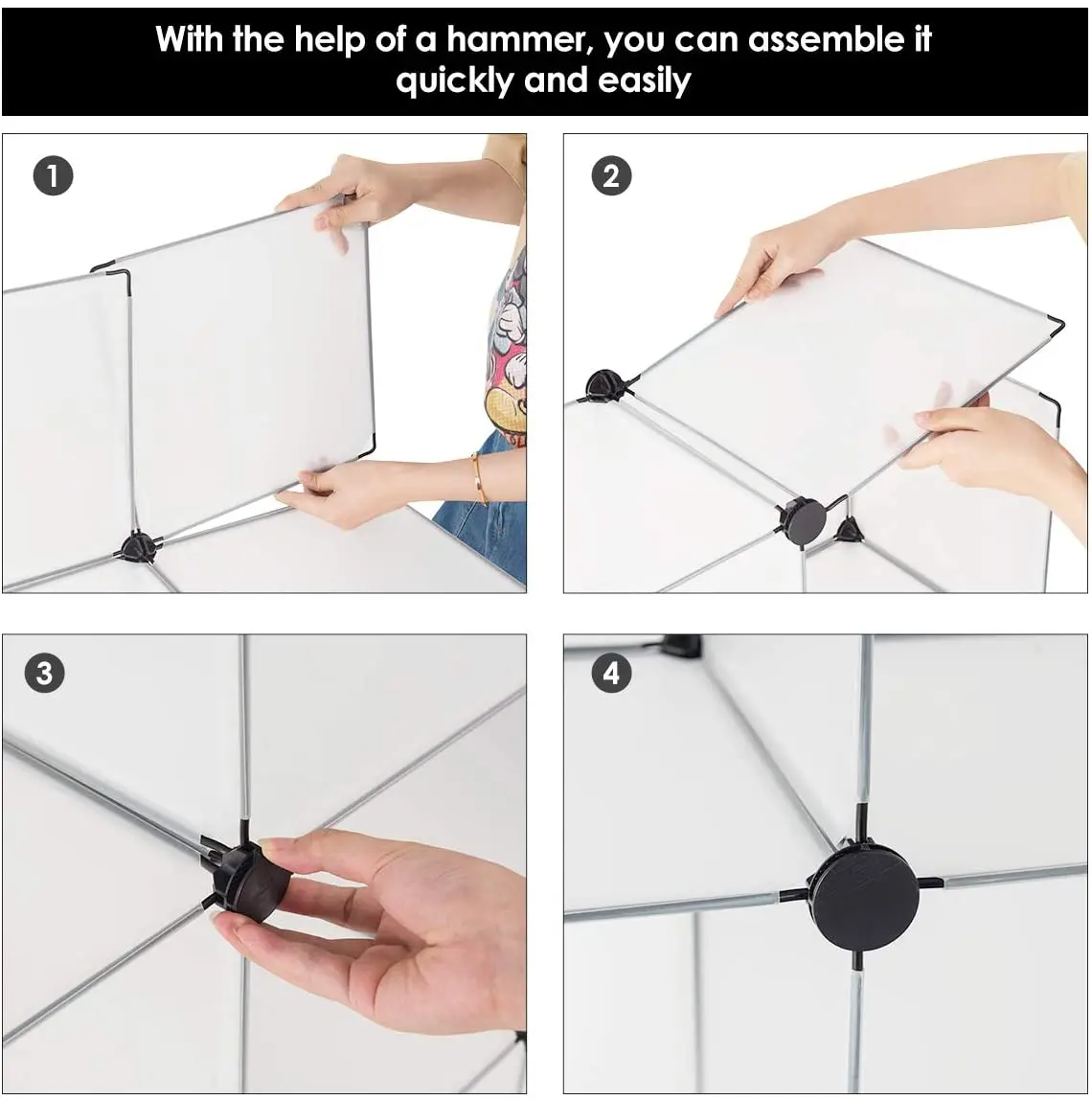 With the help of a hammer, you can assemble it quickly and easily

1

2

3

4