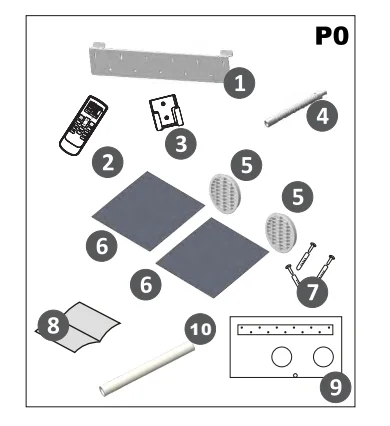 P0

1

2

3

4

5

5

6

6

7

8

10

9