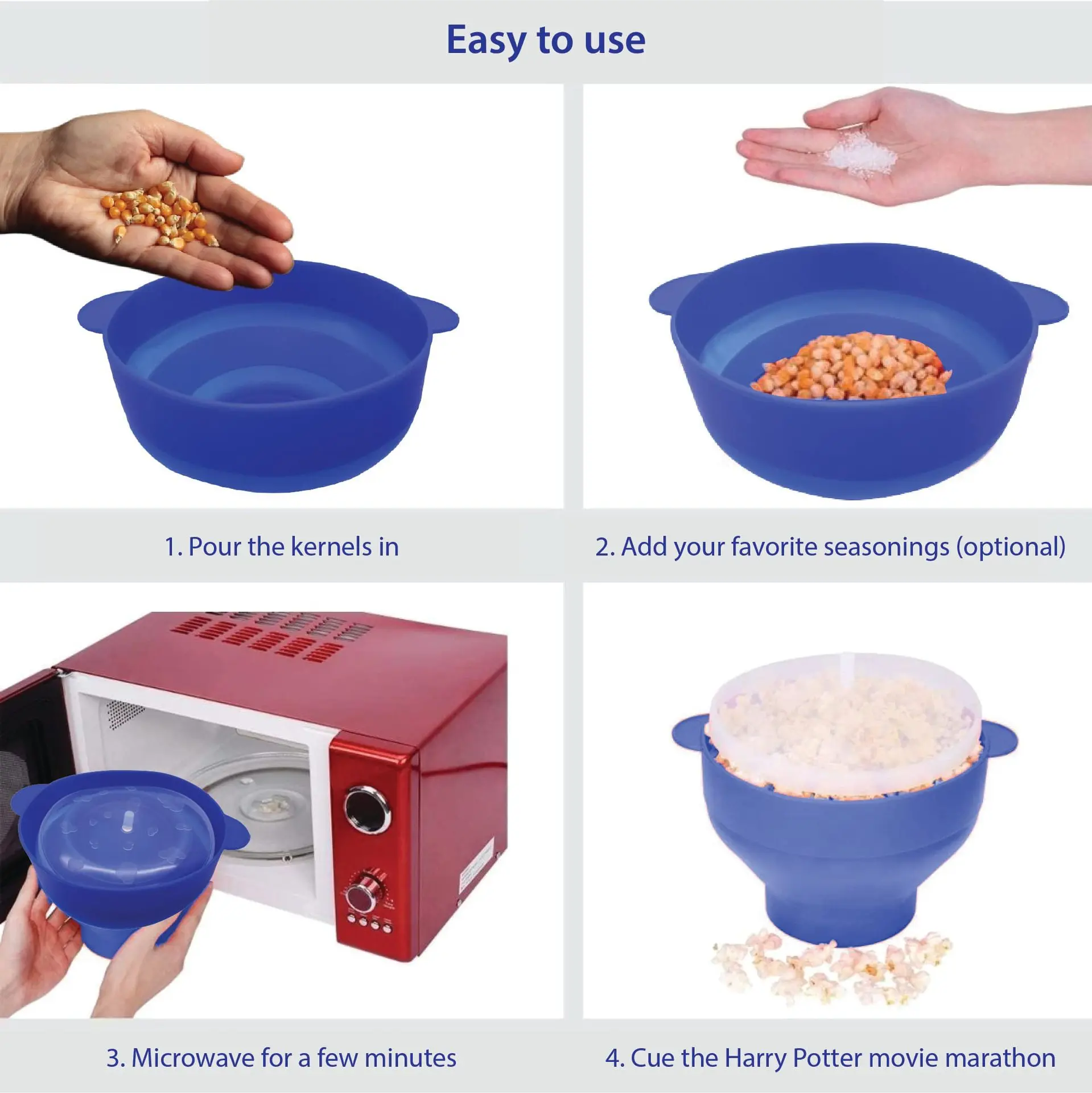 Easy to use

1. Pour the kernels in

2. Add your favorite seasonings (optional)

3. Microwave for a few minutes

4. Cue the Harry Potter movie marathon