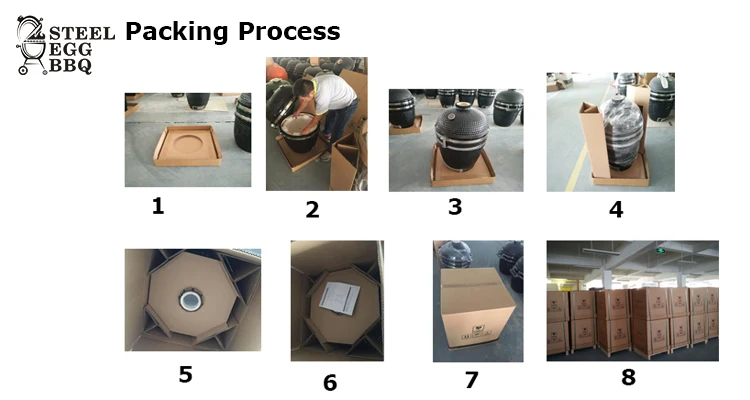 STEEL EGG BBQ

Packing Process

1

2

3

4

5

6

7

8