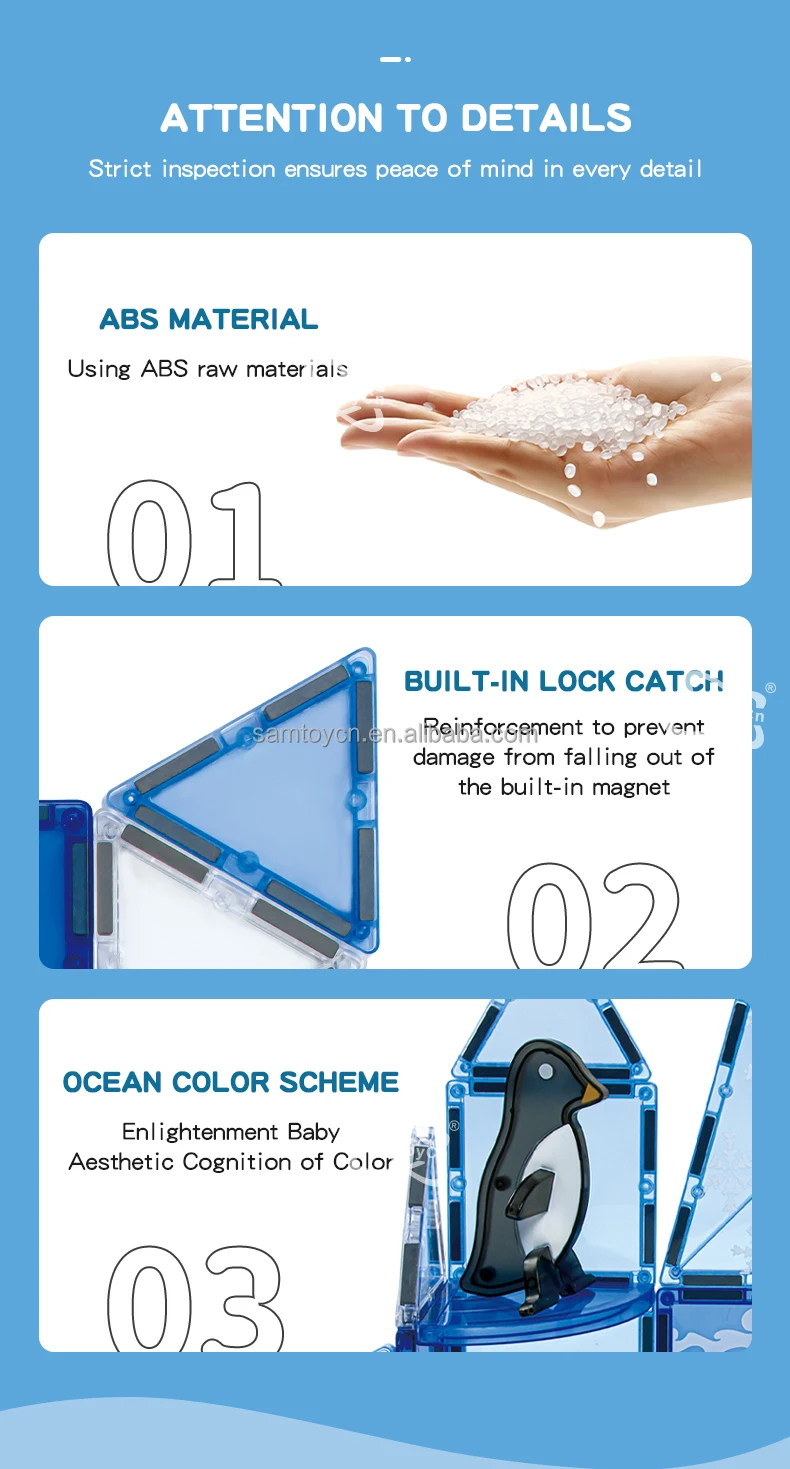 ATTENTION TO DETAILS

Strict inspection ensures peace of mind in every detail

ABS MATERIAL

Using ABS raw materials

01

BUILT-IN LOCK CATCH

Reinforcement to prevent damage from falling out of the built-in magnet

samtoych.en.alibaba.com

02

OCEAN COLOR SCHEME

Enlightenment Baby Aesthetic Cognition of Color

03