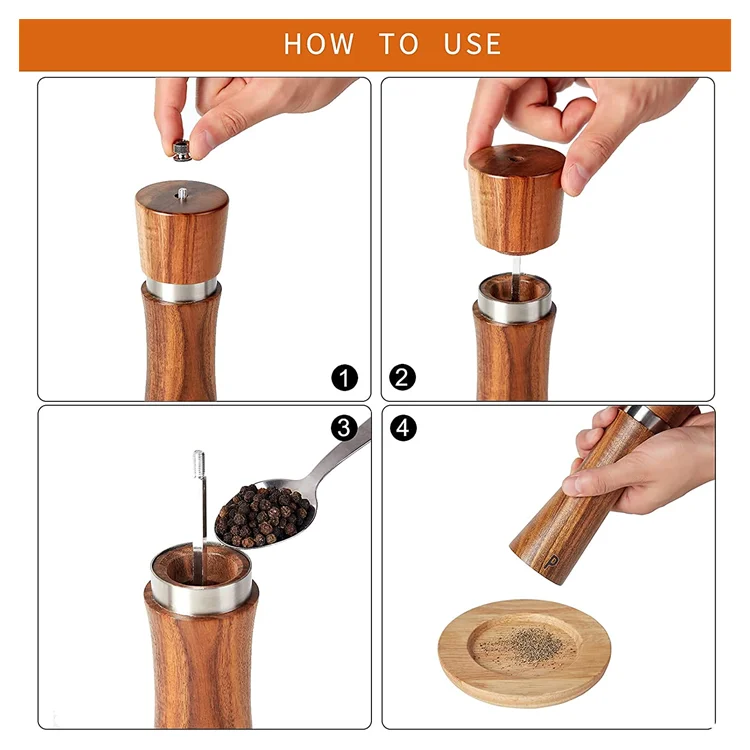 HOW TO USE

1

2

3

4

P