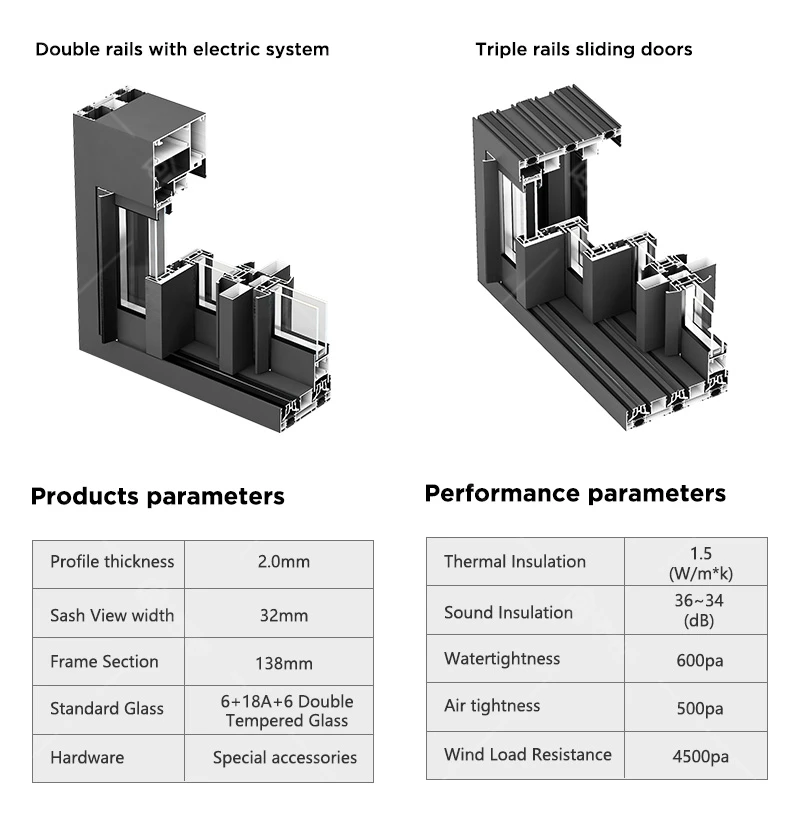 Double rails with electric system

Triple rails sliding doors

Products parameters

| Profile thickness | 2.0mm |
|---|---|
| Sash View width | 32mm |
| Frame Section | 138mm |
| Standard Glass | 6+18A+6 Double Tempered Glass |
| Hardware | Special accessories |

Performance parameters

| Thermal Insulation | 1.5 (W/m*k) |
|---|---|
| Sound Insulation | 36~34 (dB) |
| Watertightness | 600pa |
| Air tightness | 500pa |
| Wind Load Resistance | 4500pa |