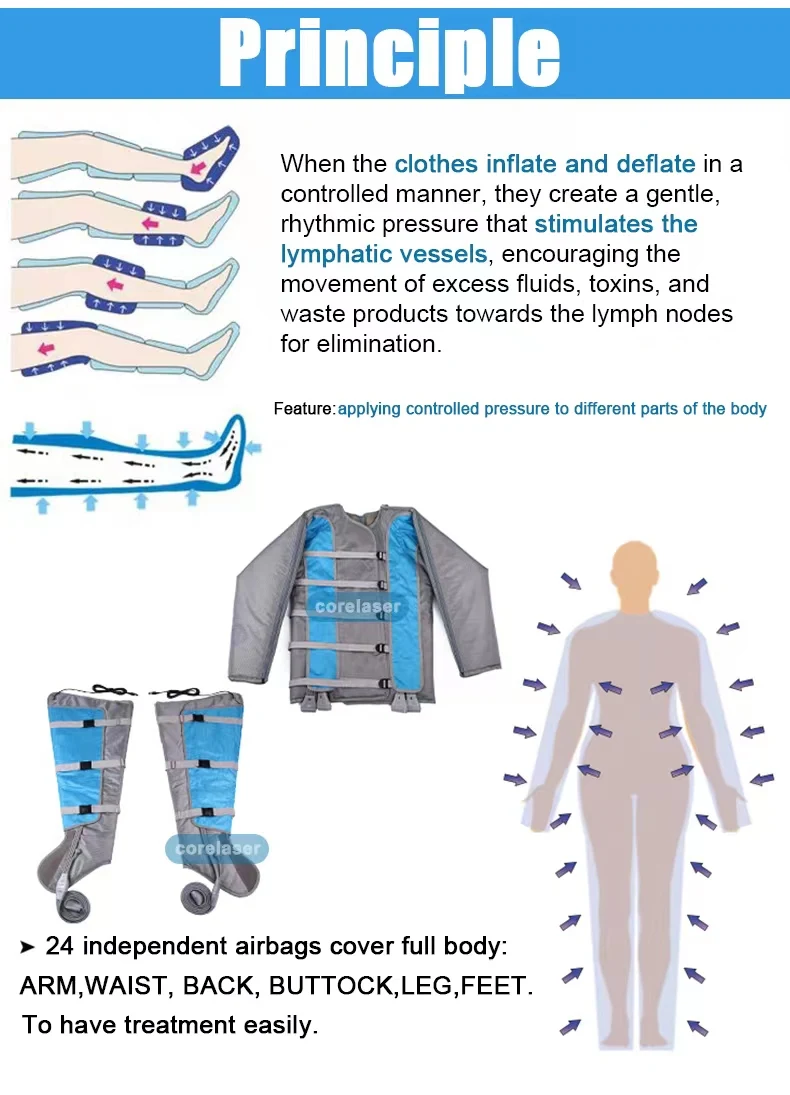 Principle

When the clothes inflate and deflate in a controlled manner, they create a gentle, rhythmic pressure that stimulates the lymphatic vessels, encouraging the movement of excess fluids, toxins, and waste products towards the lymph nodes for elimination.

Feature:applying controlled pressure to different parts of the body

corelaser

corelaser

➤ 24 independent airbags cover full body: ARM,WAIST, BACK, BUTTOCK,LEG,FEET. To have treatment easily.