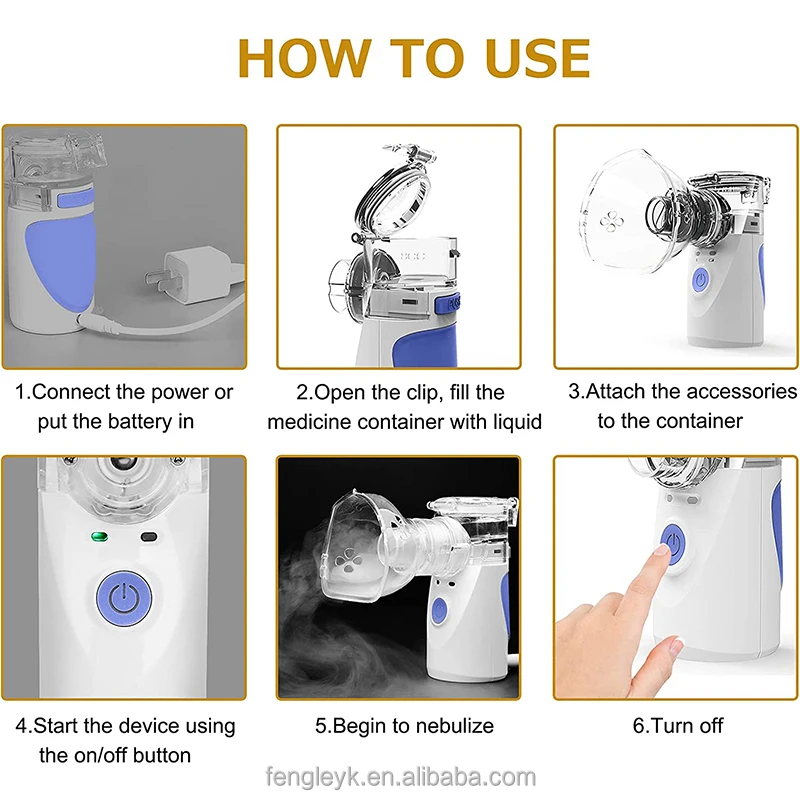 HOW TO USE

1.Connect the power or put the battery in

2.Open the clip, fill the medicine container with liquid

3.Attach the accessories to the container

4.Start the device using the on/off button

5.Begin to nebulize

6.Turn off

fengleyk.en.alibaba.com