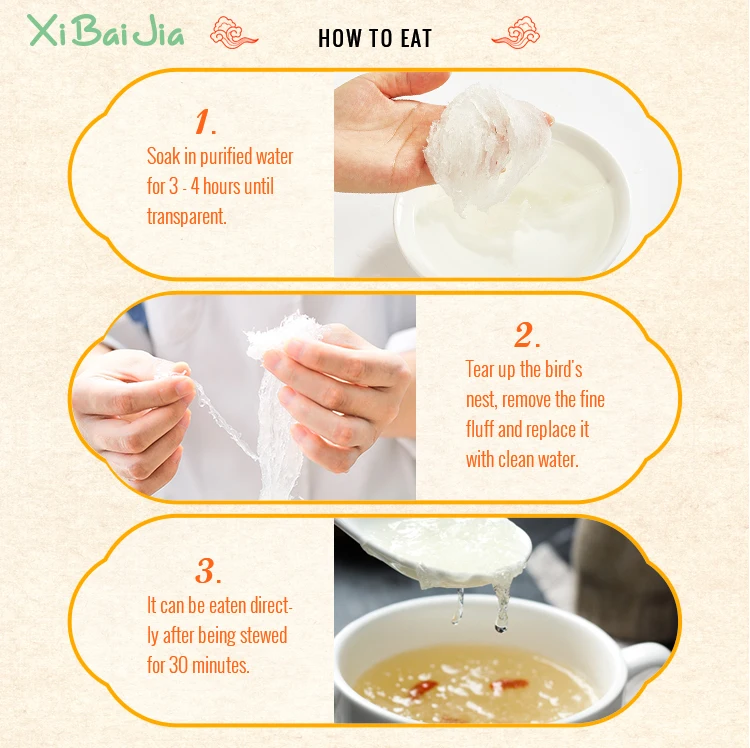 XiBaiJia

HOW TO EAT

1.
Soak in purified water for 3 - 4 hours until transparent.

2.
Tear up the bird's nest, remove the fine fluff and replace it with clean water.

3.
It can be eaten directly after being stewed for 30 minutes.