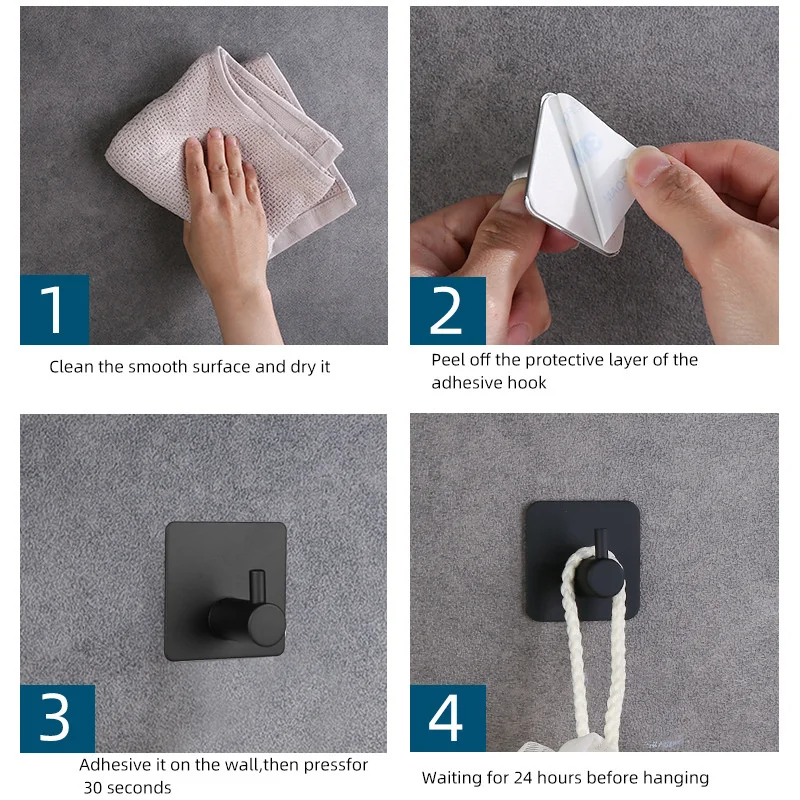 1

Clean the smooth surface and dry it

2

Peel off the protective layer of the adhesive hook

3

Adhesive it on the wall,then pressfor 30 seconds

4

Waiting for 24 hours before hanging