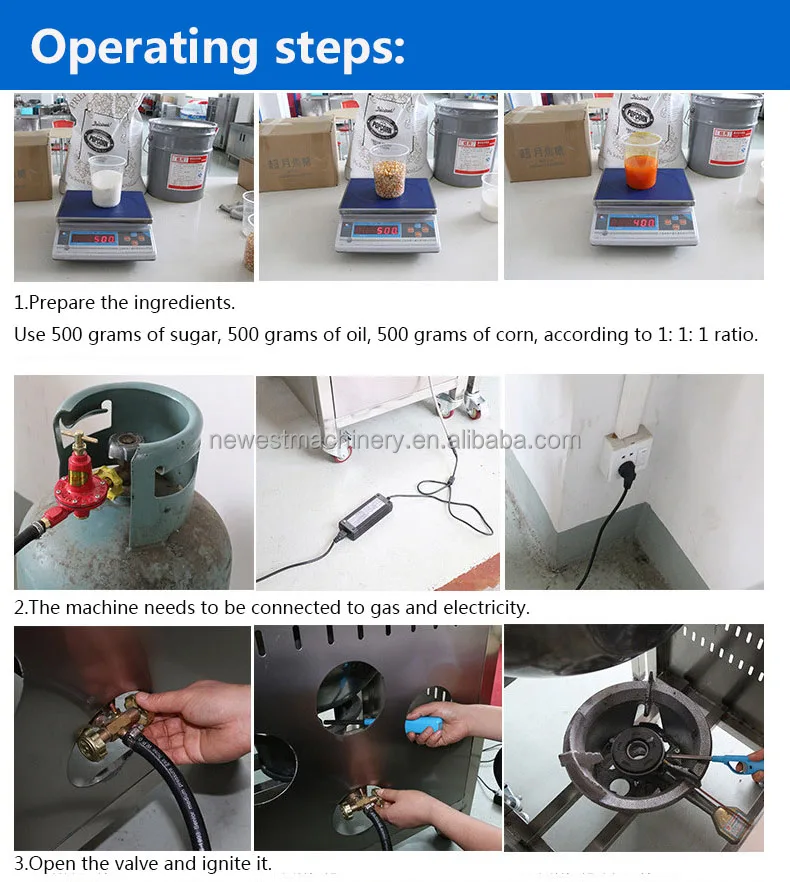 Operating steps:

500

500

400

1.Prepare the ingredients.

Use 500 grams of sugar, 500 grams of oil, 500 grams of corn, according to 1: 1: 1 ratio.

newestmachinery.en.alibaba.com

2.The machine needs to be connected to gas and electricity.

3.Open the valve and ignite it.