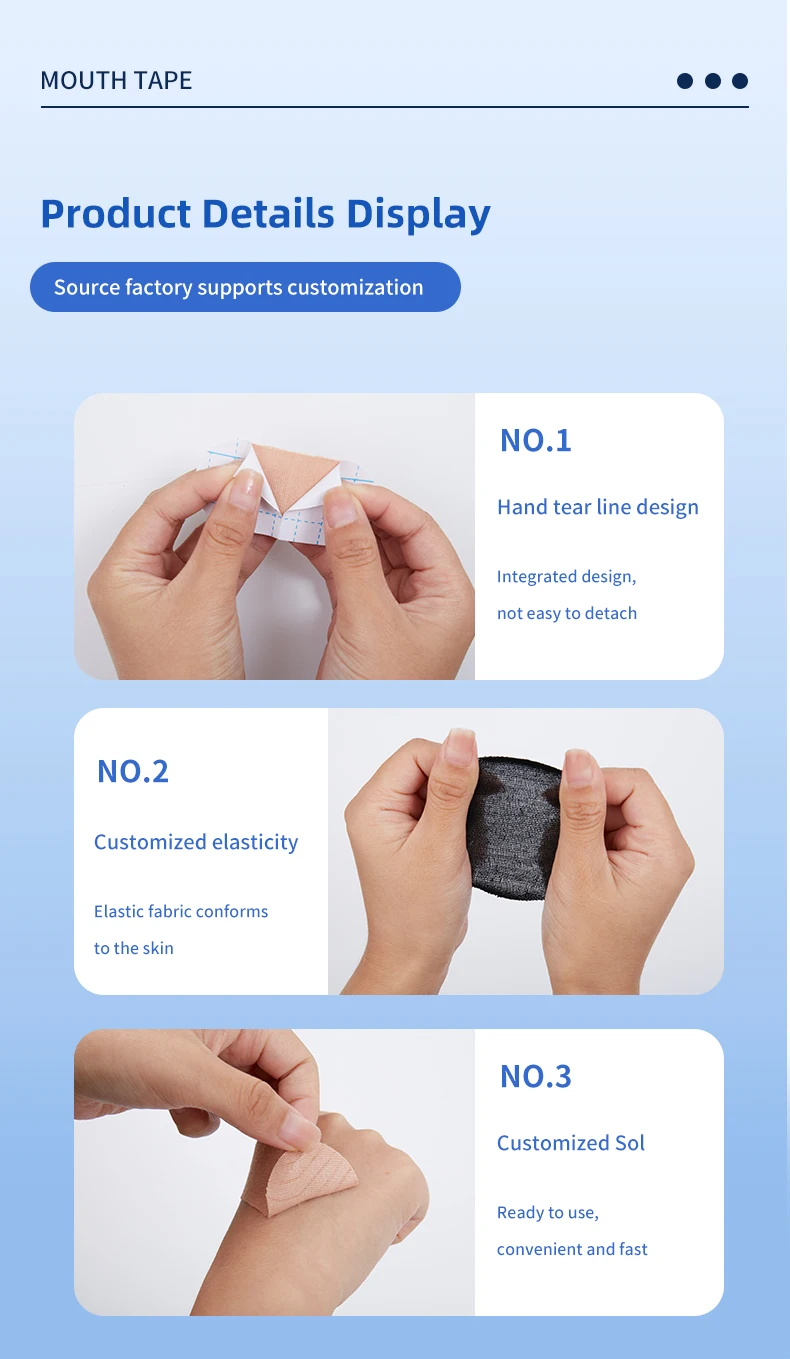 MOUTH TAPE

Product Details Display

Source factory supports customization

NO.1

Hand tear line design

Integrated design, not easy to detach

NO.2

Customized elasticity

Elastic fabric conforms to the skin

NO.3

Customized Sol

Ready to use, convenient and fast