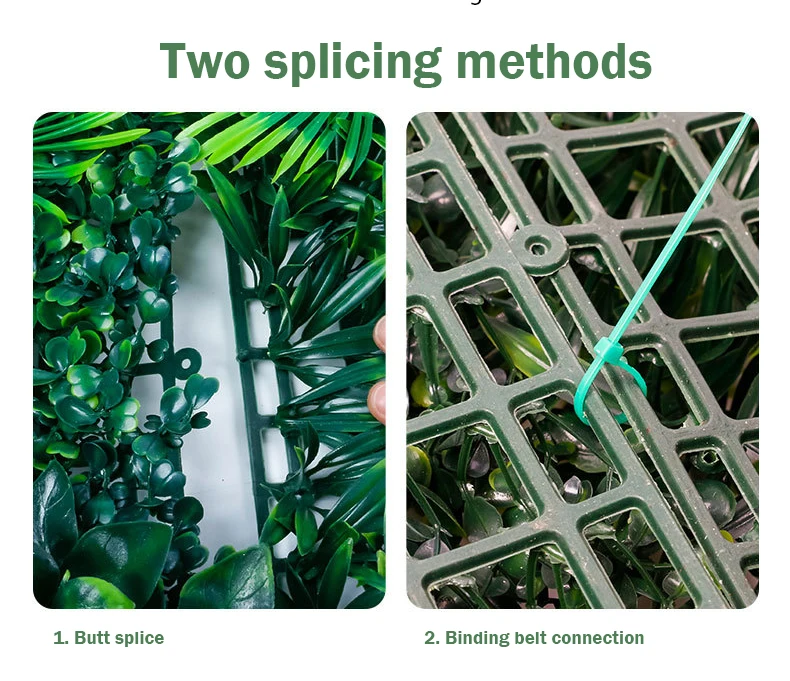 Two splicing methods

1. Butt splice

2. Binding belt connection