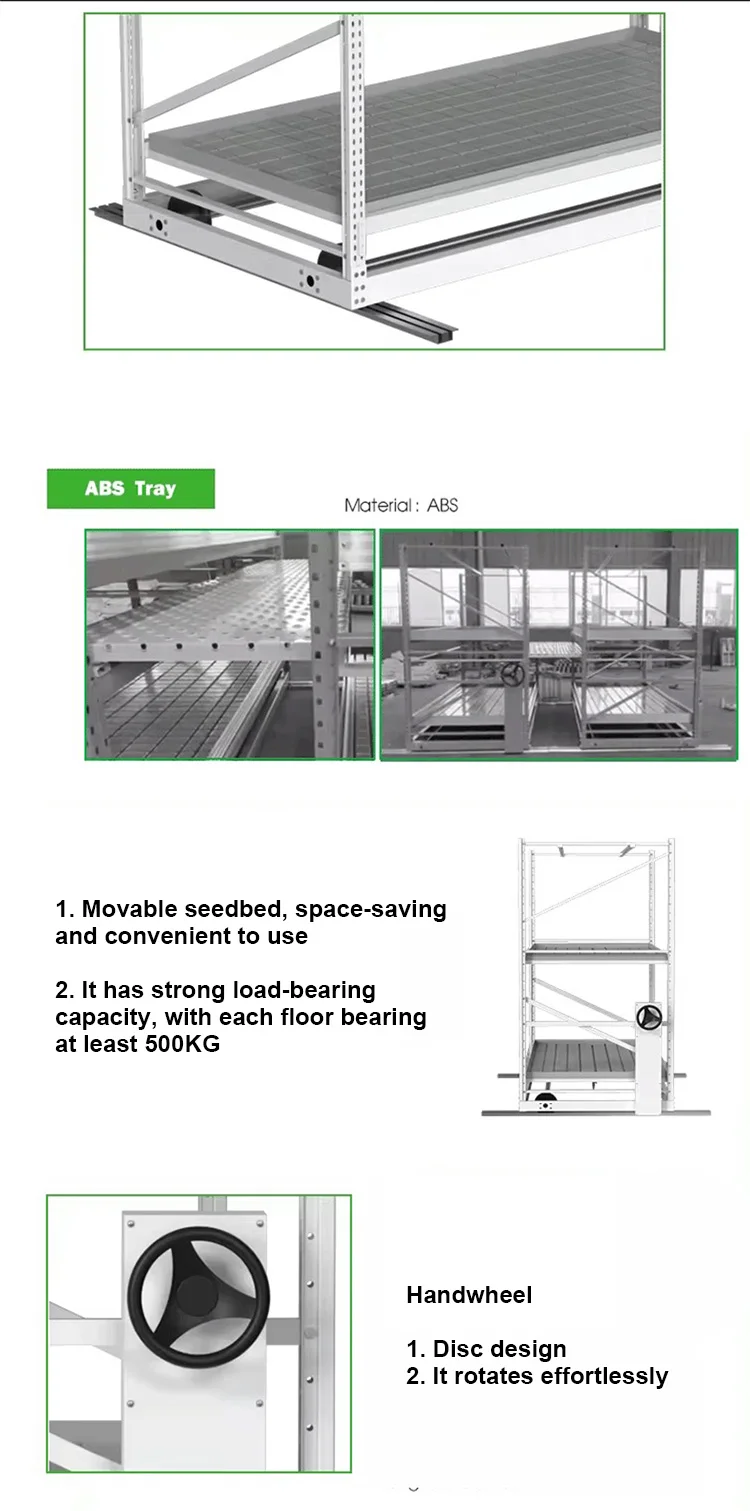 ABS Tray

Material: ABS

1. Movable seedbed, space-saving and convenient to use

2. It has strong load-bearing capacity, with each floor bearing at least 500KG

Handwheel

1. Disc design
2. It rotates effortlessly