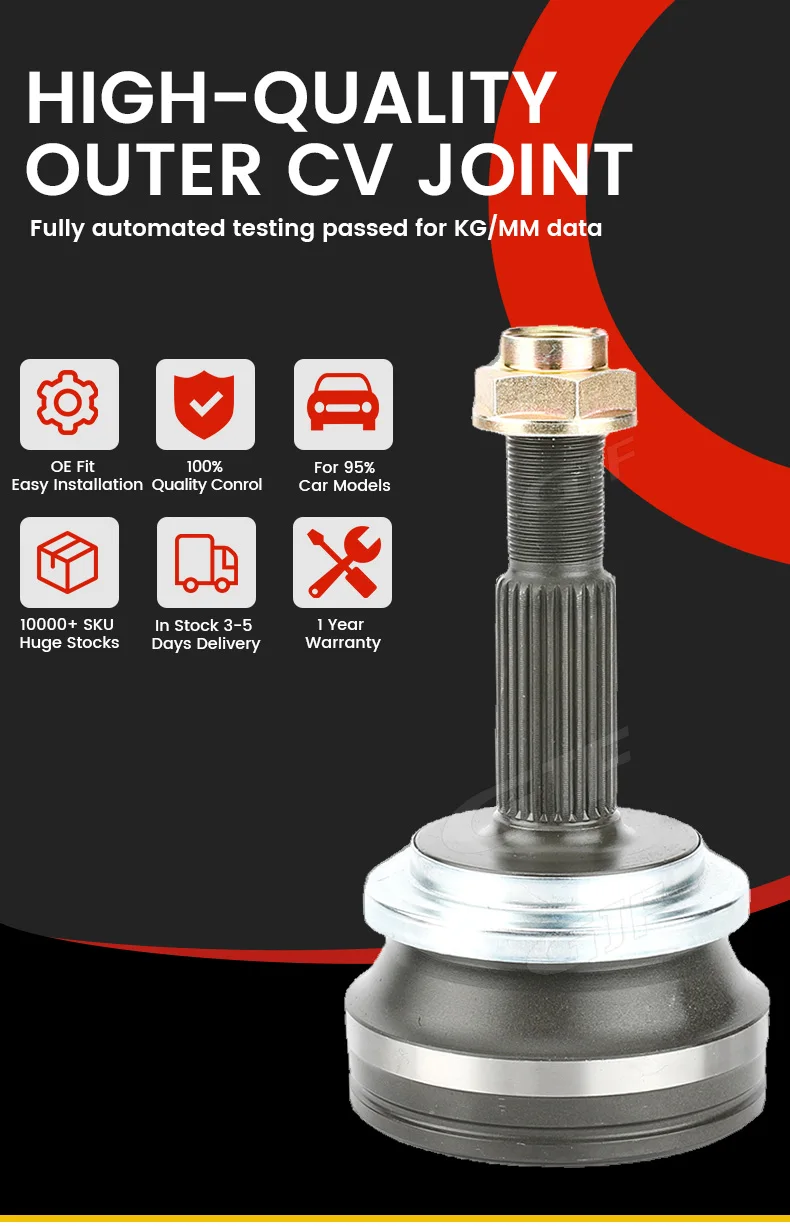 HIGH-QUALITY OUTER CV JOINT

Fully automated testing passed for KG/MM data

OE Fit
Easy Installation

100%
Quality Conrol

For 95%
Car Models

10000+ SKU
Huge Stocks

In Stock 3-5
Days Delivery

1 Year
Warranty