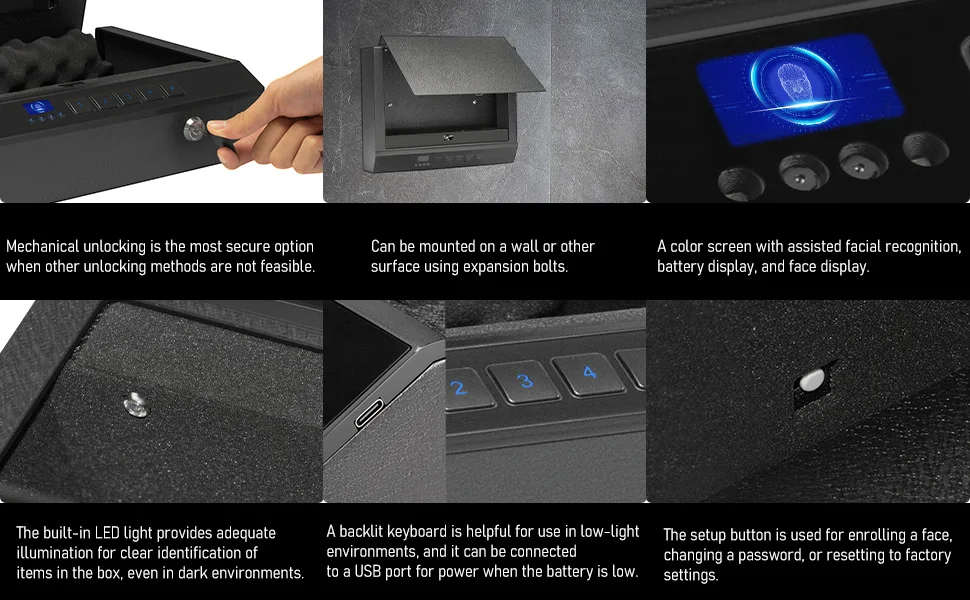 Mechanical unlocking is the most secure option when other unlocking methods are not feasible.

Can be mounted on a wall or other surface using expansion bolts.

A color screen with assisted facial recognition, battery display, and face display.

2 3 4

The built-in LED light provides adequate illumination for clear identification of items in the box, even in dark environments.

A backlit keyboard is helpful for use in low-light environments, and it can be connected to a USB port for power when the battery is low.

The setup button is used for enrolling a face, changing a password, or resetting to factory settings.