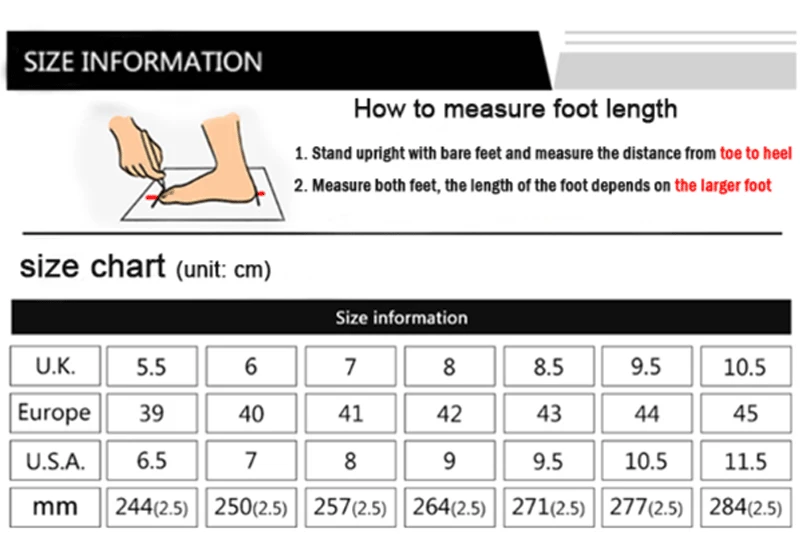 SIZE INFORMATION

How to measure foot length

1. Stand upright with bare feet and measure the distance from toe to heel

2. Measure both feet, the length of the foot depends on the larger foot

size chart (unit: cm)

Size information

| U.K. | 5.5 | 6 | 7 | 8 | 8.5 | 9.5 | 10.5 |
|---|---|---|---|---|---|---|---|
| Europe | 39 | 40 | 41 | 42 | 43 | 44 | 45 |
| U.S.A. | 6.5 | 7 | 8 | 9 | 9.5 | 10.5 | 11.5 |
| mm | 244(2.5) | 250(2.5) | 257(2.5) | 264(2.5) | 271(2.5) | 277(2.5) | 284(2.5) |