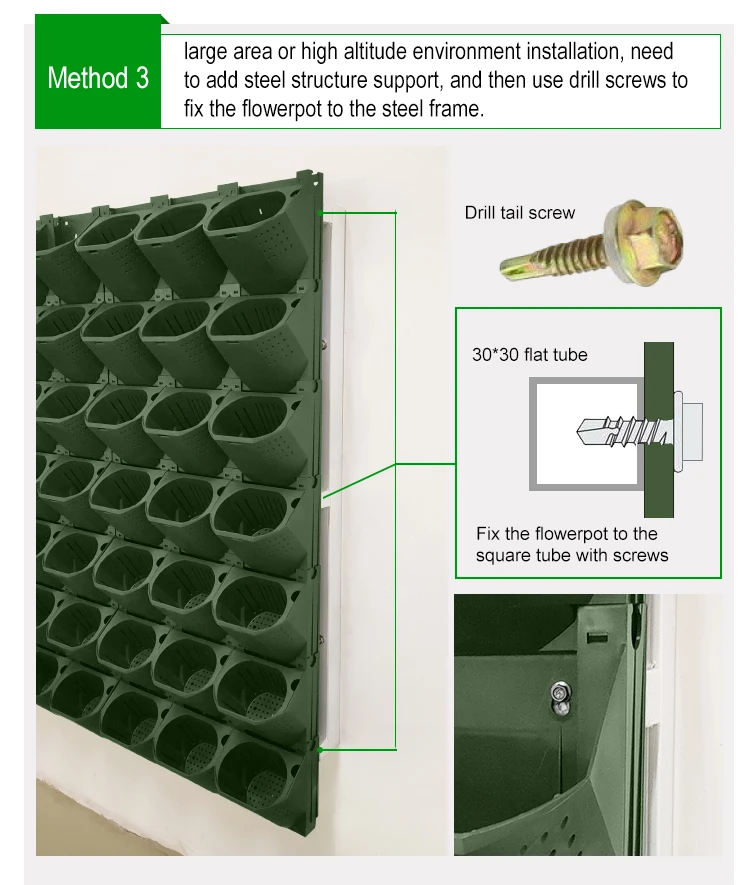 Method 3

large area or high altitude environment installation, need to add steel structure support, and then use drill screws to fix the flowerpot to the steel frame.

Drill tail screw

30*30 flat tube

Fix the flowerpot to the square tube with screws