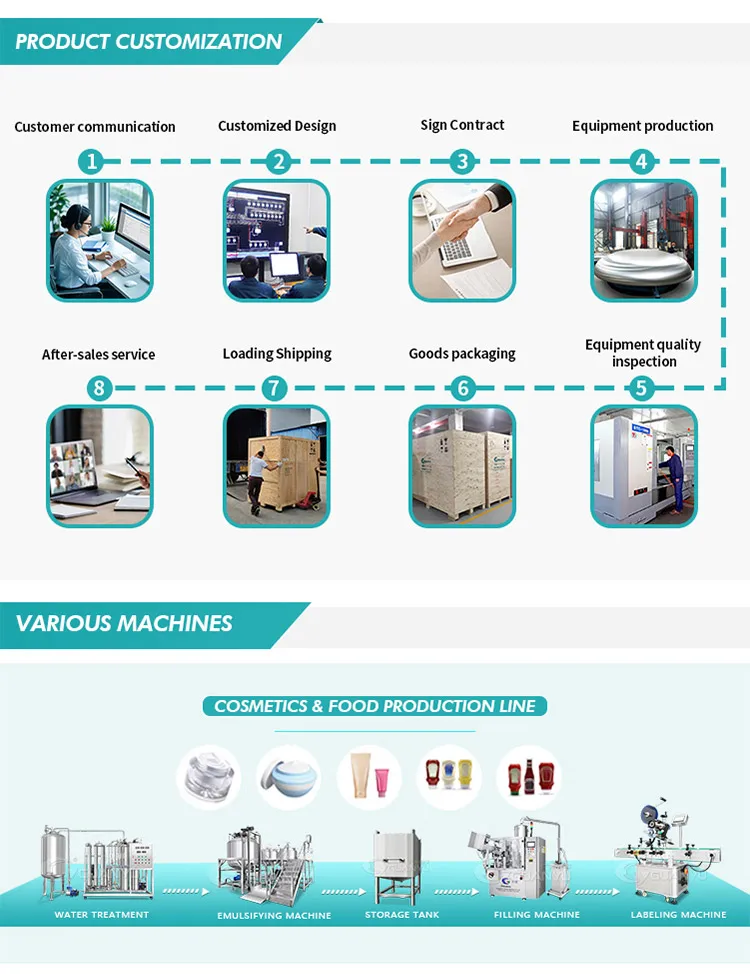 PRODUCT CUSTOMIZATION

Customer communication
1
Customized Design
2
Sign Contract
3
Equipment production
4

After-sales service
8
Loading Shipping
7
Goods packaging
6
Equipment quality inspection
5

VARIOUS MACHINES

COSMETICS & FOOD PRODUCTION LINE

WATER TREATMENT
EMULSIFYING MACHINE
STORAGE TANK
FILLING MACHINE
LABELING MACHINE