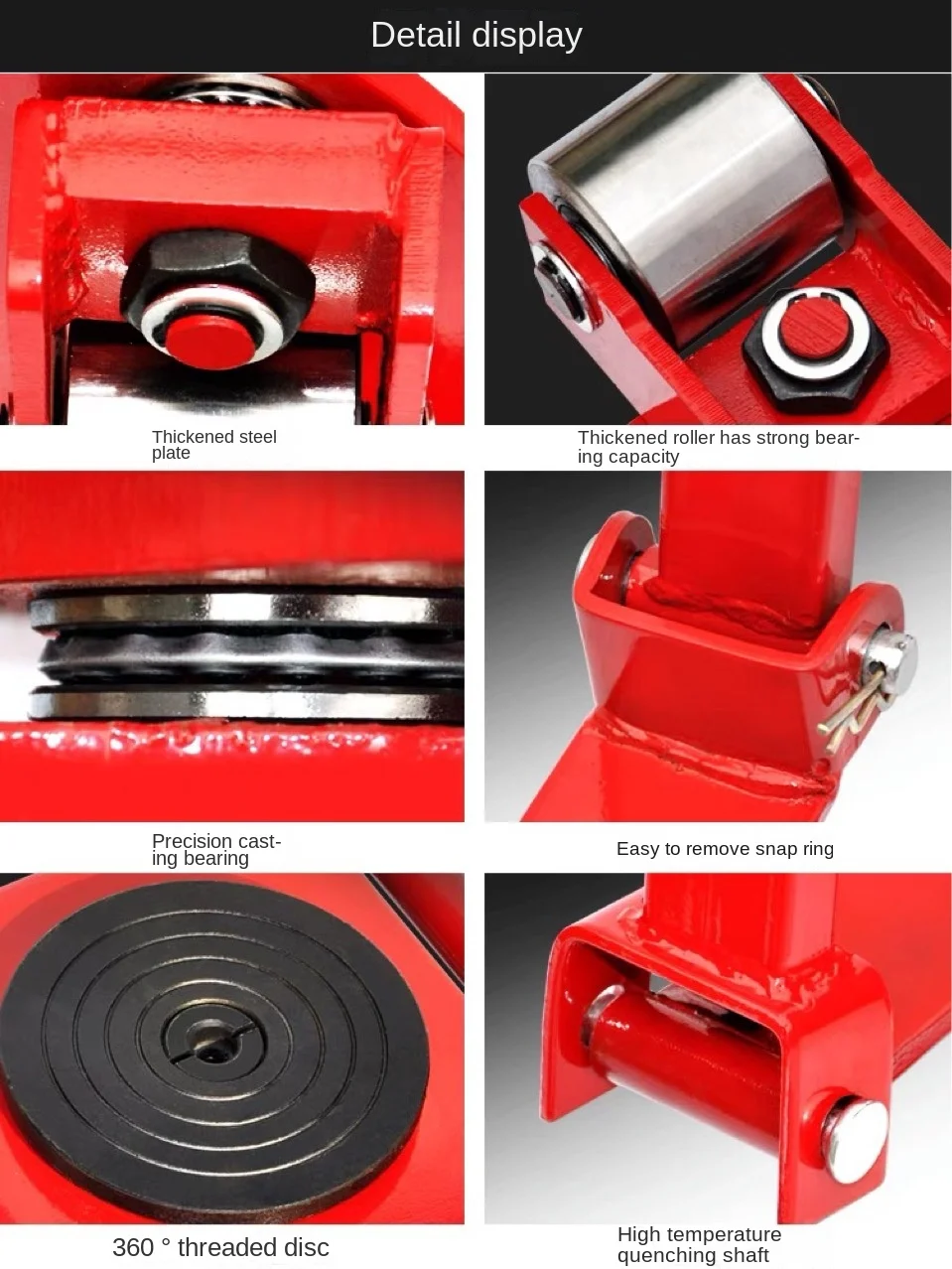 Detail display

Thickened steel plate

Thickened roller has strong bearing capacity

Precision casting bearing

Easy to remove snap ring

360 ° threaded disc

High temperature quenching shaft