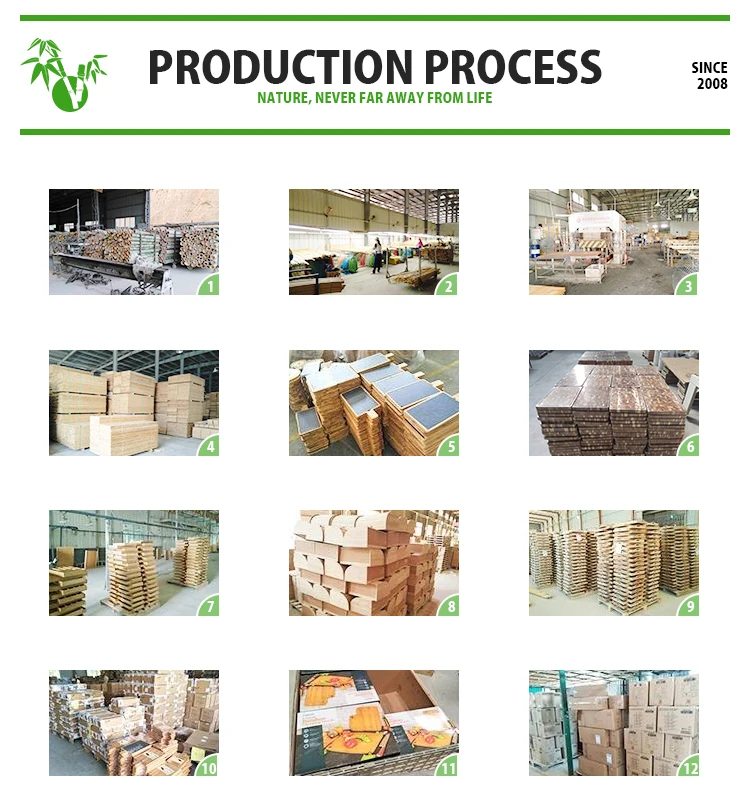 PRODUCTION PROCESS
NATURE, NEVER FAR AWAY FROM LIFE

SINCE 2008

1

2

3

4

5

6

7

8

9

10

11

12