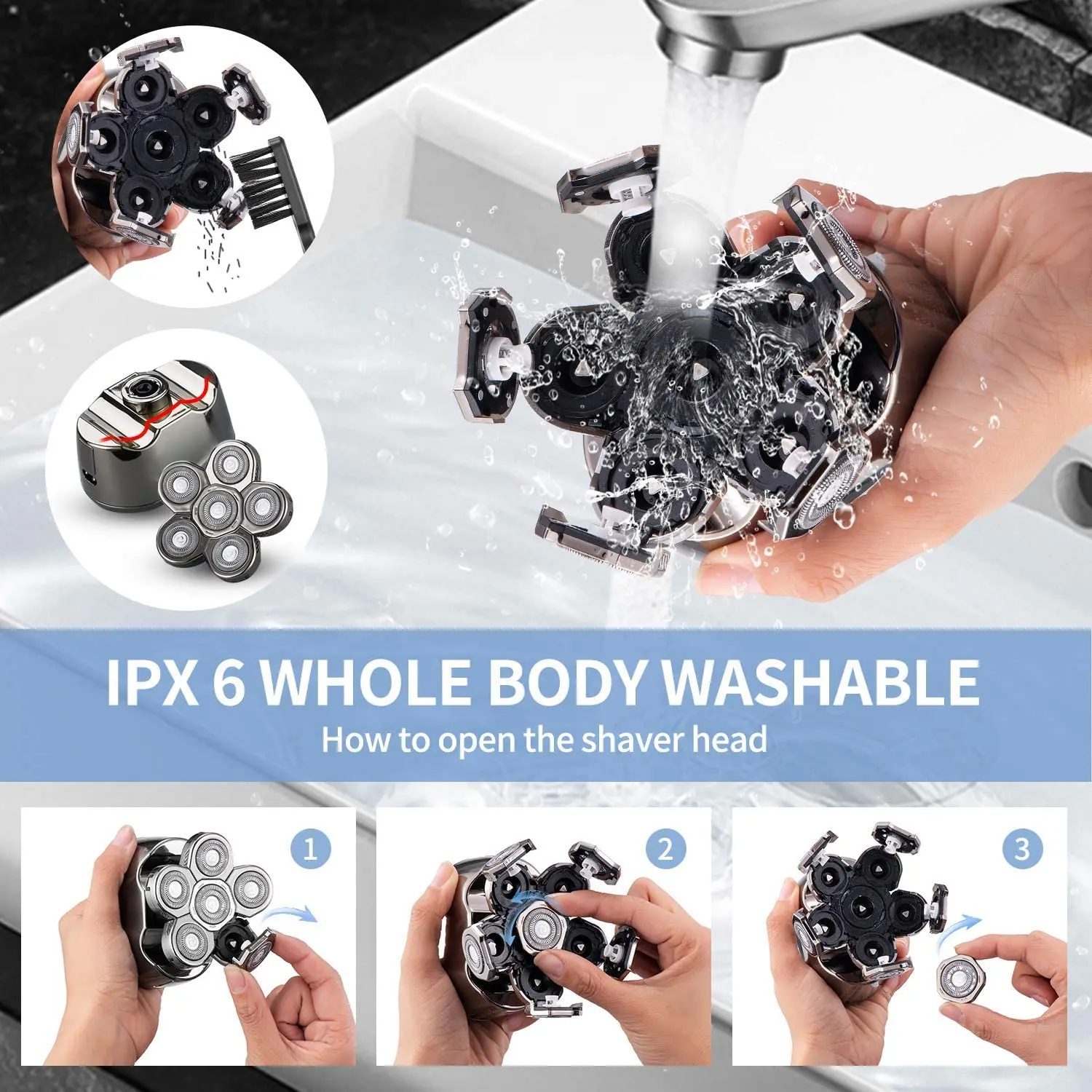 IPX 6 WHOLE BODY WASHABLE

How to open the shaver head

1

2

3