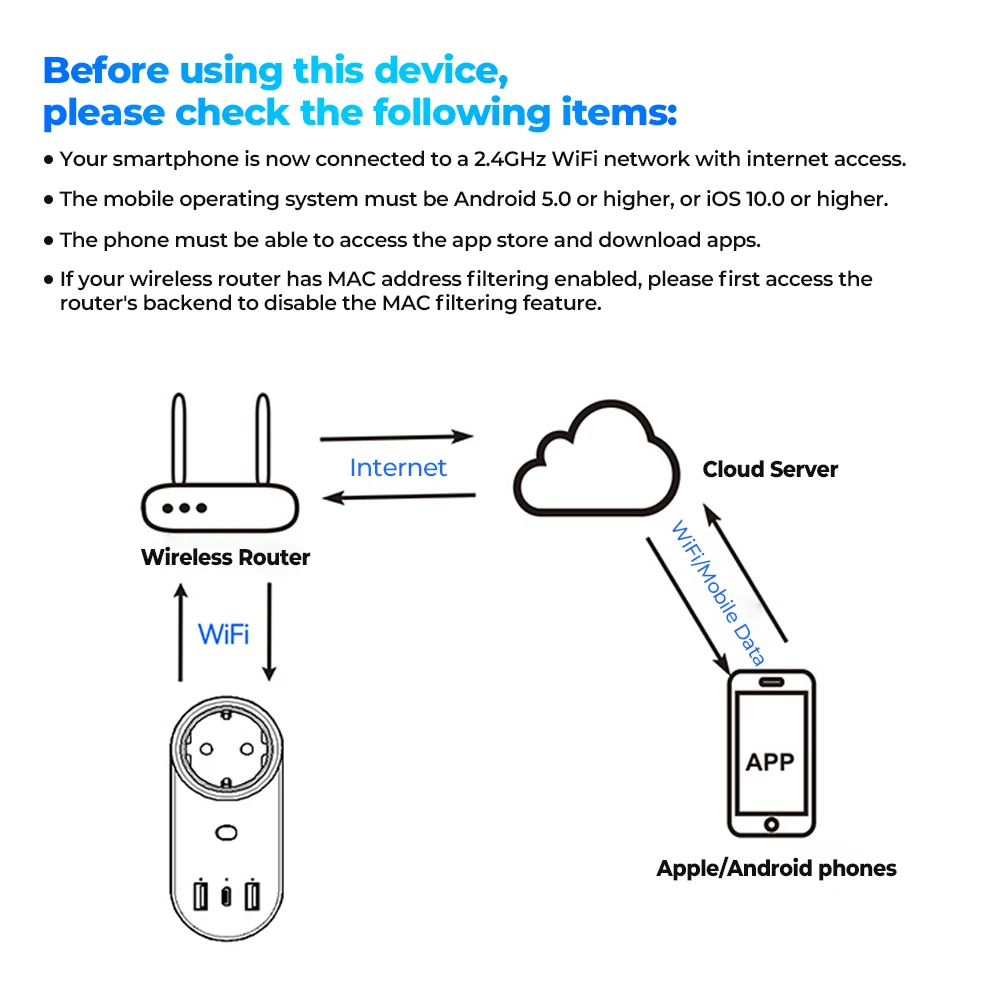 Before using this device,
please check the following items:

• Your smartphone is now connected to a 2.4GHz WiFi network with internet access.

• The mobile operating system must be Android 5.0 or higher, or iOS 10.0 or higher.

• The phone must be able to access the app store and download apps.

• If your wireless router has MAC address filtering enabled, please first access the router's backend to disable the MAC filtering feature.

Internet

Cloud Server

Wireless Router

WiFi

WiFi/Mobile Data

APP

Apple/Android phones