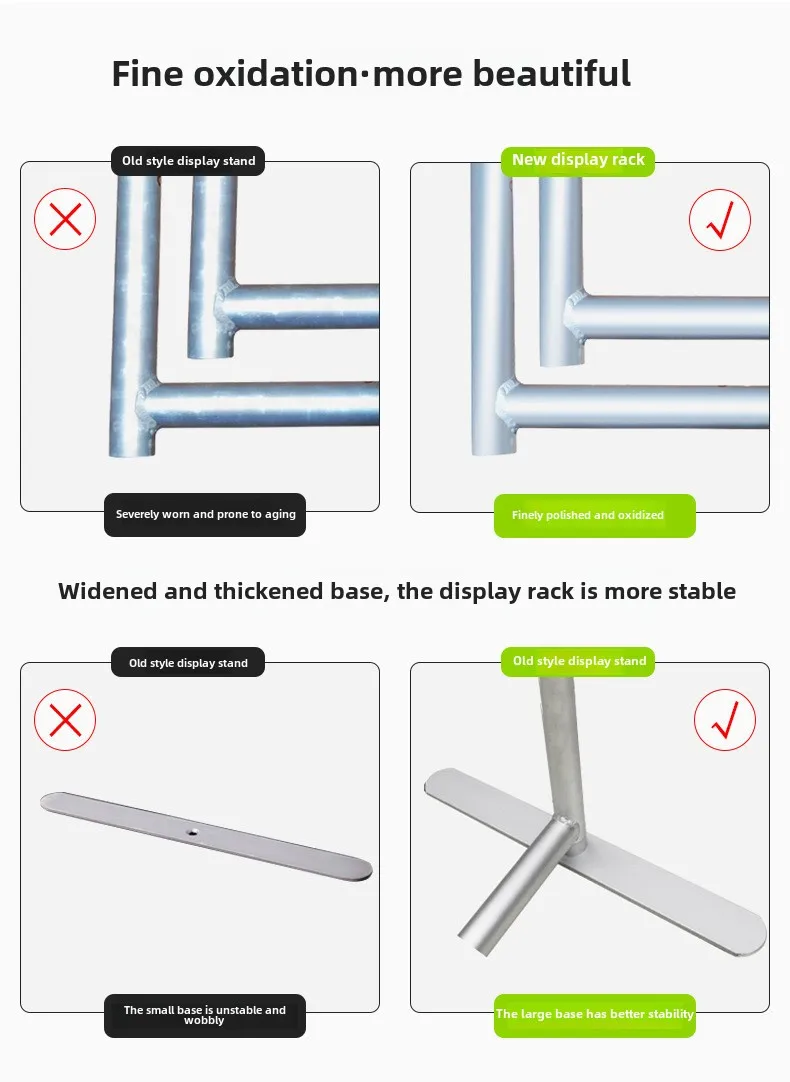 Fine oxidation·more beautiful

Old style display stand

Severely worn and prone to aging

New display rack

Finely polished and oxidized

Widened and thickened base, the display rack is more stable

Old style display stand

The small base is unstable and wobbly

Old style display stand

The large base has better stability