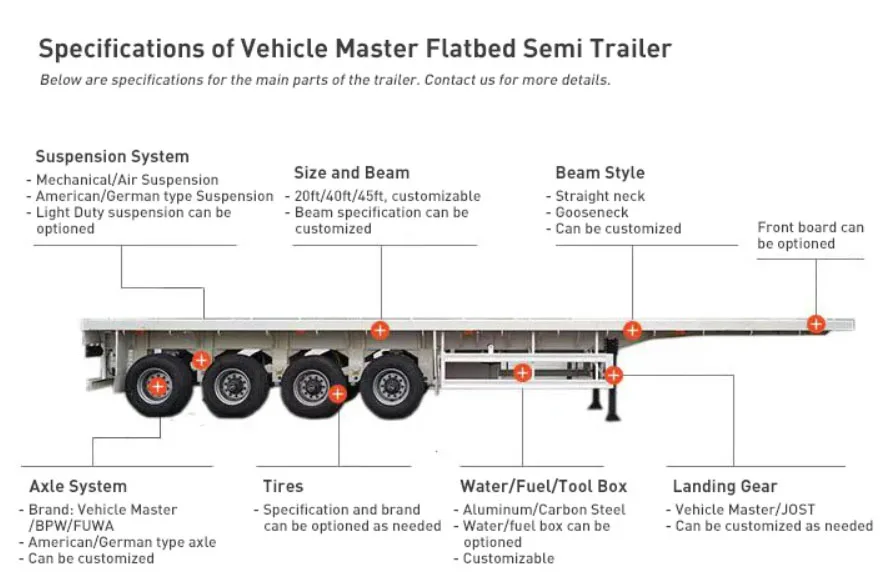 Specifications of Vehicle Master Flatbed Semi Trailer

Below are specifications for the main parts of the trailer. Contact us for more details.

Suspension System
- Mechanical/Air Suspension
- American/German type Suspension
- Light Duty suspension can be optioned

Size and Beam
- 20ft/40ft/45ft, customizable
- Beam specification can be customized

Beam Style
- Straight neck
- Gooseneck
- Can be customized

Front board can be optioned

Axle System
- Brand: Vehicle Master /BPW/FUWA
- American/German type axle
- Can be customized

Tires
- Specification and brand can be optioned as needed

Water/Fuel/Tool Box
- Aluminum/Carbon Steel
- Water/fuel box can be optioned
- Customizable

Landing Gear
- Vehicle Master/JOST
- Can be customized as needed