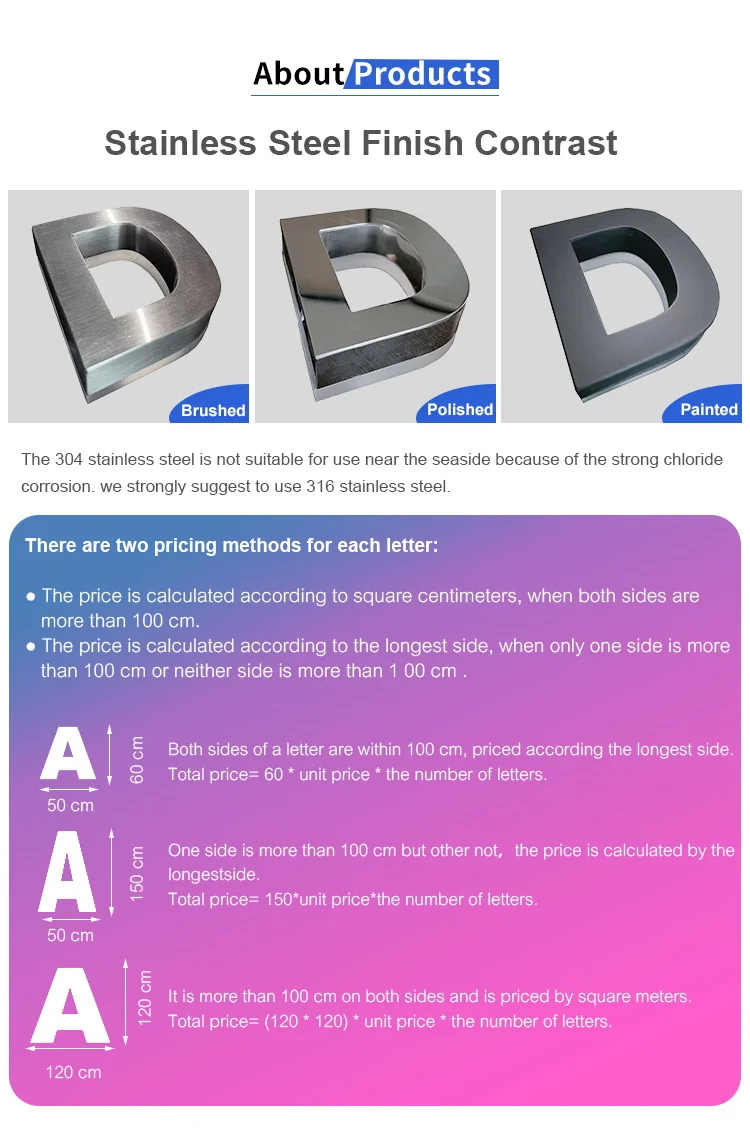 About Products

Stainless Steel Finish Contrast

Brushed

Polished

Painted

The 304 stainless steel is not suitable for use near the seaside because of the strong chloride corrosion. we strongly suggest to use 316 stainless steel.

There are two pricing methods for each letter:

● The price is calculated according to square centimeters, when both sides are more than 100 cm.
● The price is calculated according to the longest side, when only one side is more than 100 cm or neither side is more than 1 00 cm .

A
60 cm
50 cm
Both sides of a letter are within 100 cm, priced according the longest side.
Total price= 60 * unit price * the number of letters.

A
150 cm
50 cm
One side is more than 100 cm but other not, the price is calculated by the longestside.
Total price= 150*unit price*the number of letters.

A
120 cm
120 cm
It is more than 100 cm on both sides and is priced by square meters.
Total price= (120 * 120) * unit price * the number of letters.