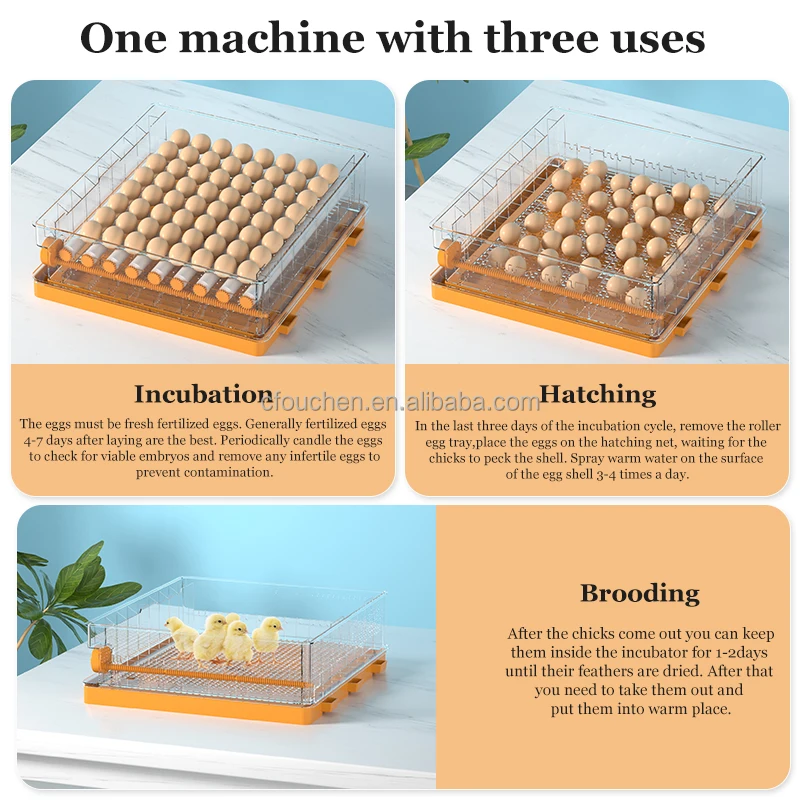 One machine with three uses

Incubation

The eggs must be fresh fertilized eggs. Generally fertilized eggs 4-7 days after laying are the best. Periodically candle the eggs to check for viable embryos and remove any infertile eggs to prevent contamination.

cfouchen.en.alibaba.com

Hatching

In the last three days of the incubation cycle, remove the roller egg tray,place the eggs on the hatching net, waiting for the chicks to peck the shell. Spray warm water on the surface of the egg shell 3-4 times a day.

Brooding

After the chicks come out you can keep them inside the incubator for 1-2days until their feathers are dried. After that you need to take them out and put them into warm place.