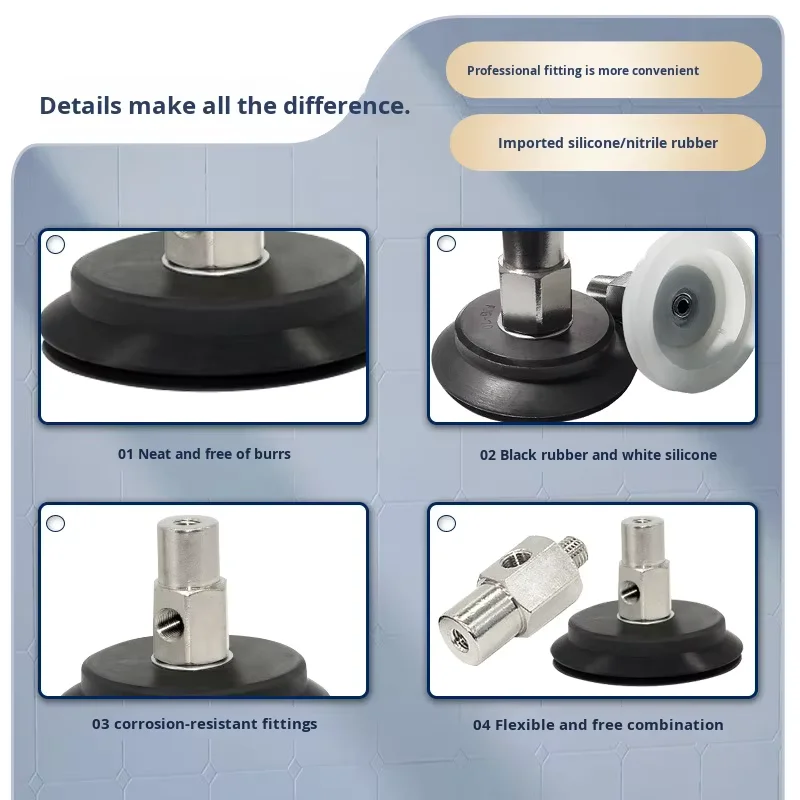 Details make all the difference.

Professional fitting is more convenient

Imported silicone/nitrile rubber

01 Neat and free of burrs

02 Black rubber and white silicone

03 corrosion-resistant fittings

04 Flexible and free combination