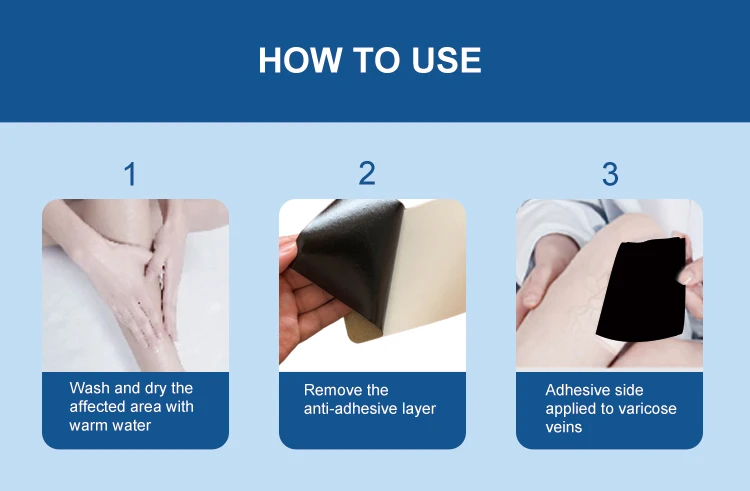 HOW TO USE

1

Wash and dry the affected area with warm water

2

Remove the anti-adhesive layer

3

Adhesive side applied to varicose veins