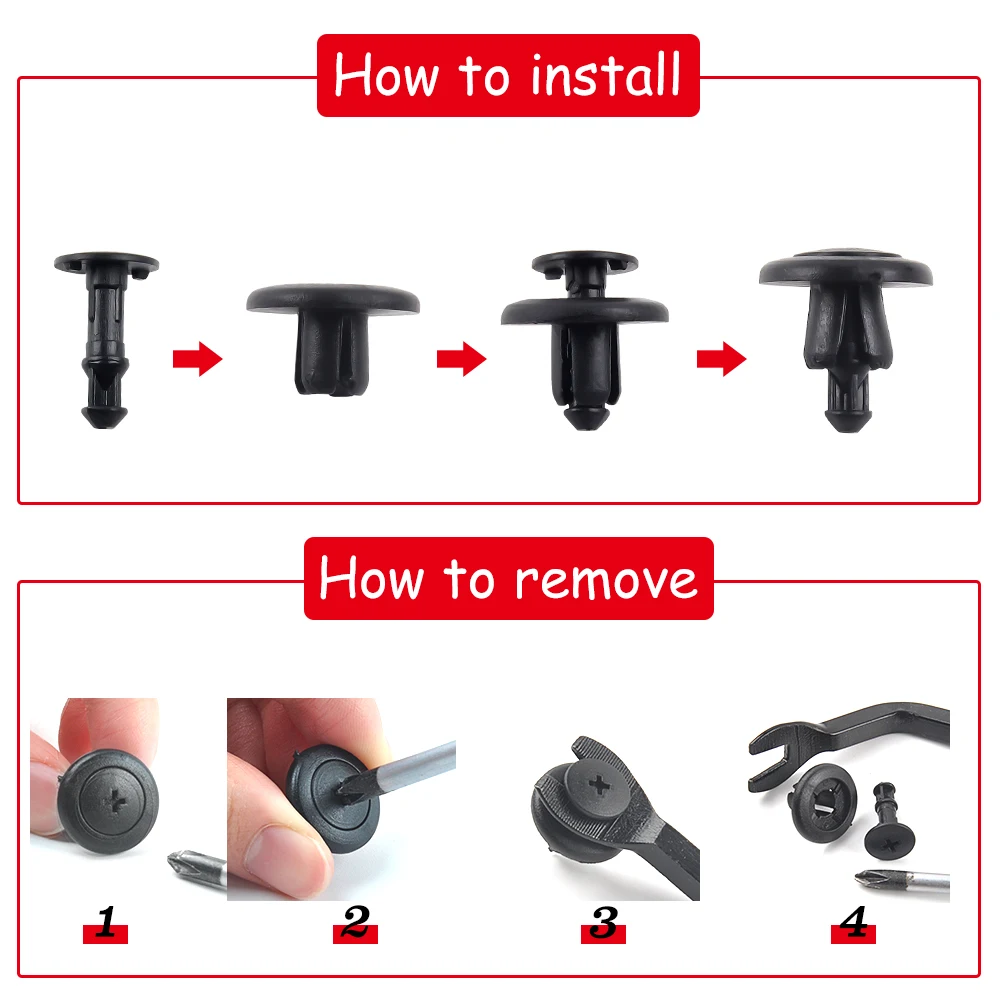 How to install

How to remove

1

2

3

4