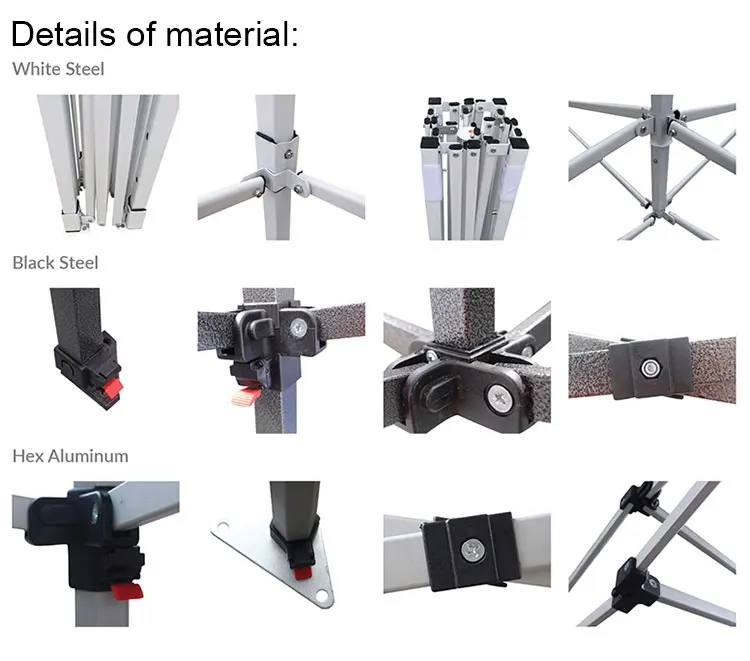 Details of material:
White Steel

Black Steel

Hex Aluminum