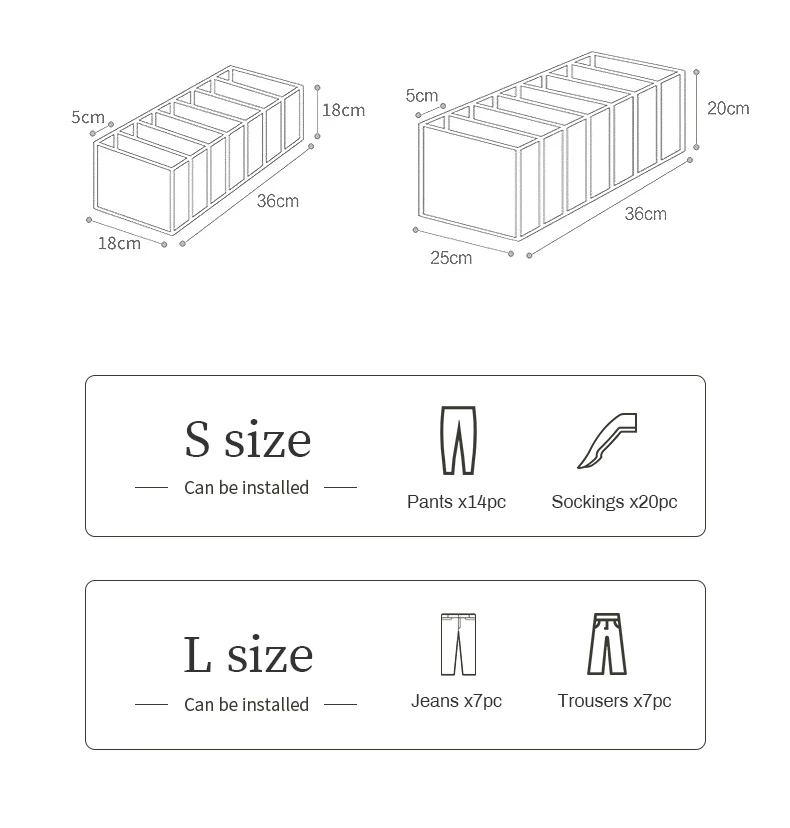 5cm
18cm
36cm
18cm

5cm
20cm
36cm
25cm

S size
Can be installed
Pants x14pc
Sockings x20pc

L size
Can be installed
Jeans x7pc
Trousers x7pc