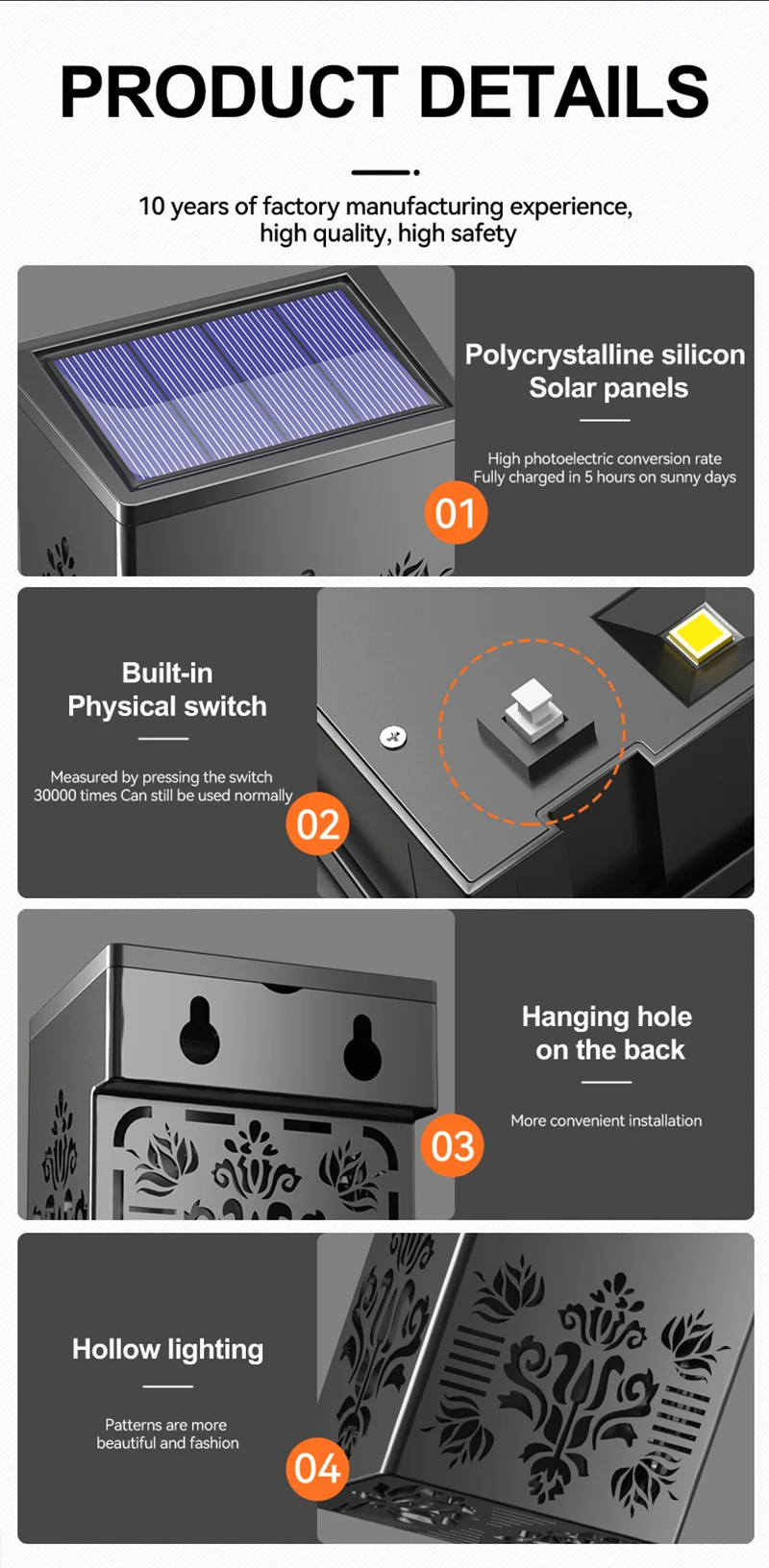 PRODUCT DETAILS

10 years of factory manufacturing experience, high quality, high safety

Polycrystalline silicon Solar panels

High photoelectric conversion rate
Fully charged in 5 hours on sunny days

01

Built-in Physical switch

Measured by pressing the switch 30000 times Can still be used normally

02

Hanging hole on the back

More convenient installation

03

Hollow lighting

Patterns are more beautiful and fashion

04