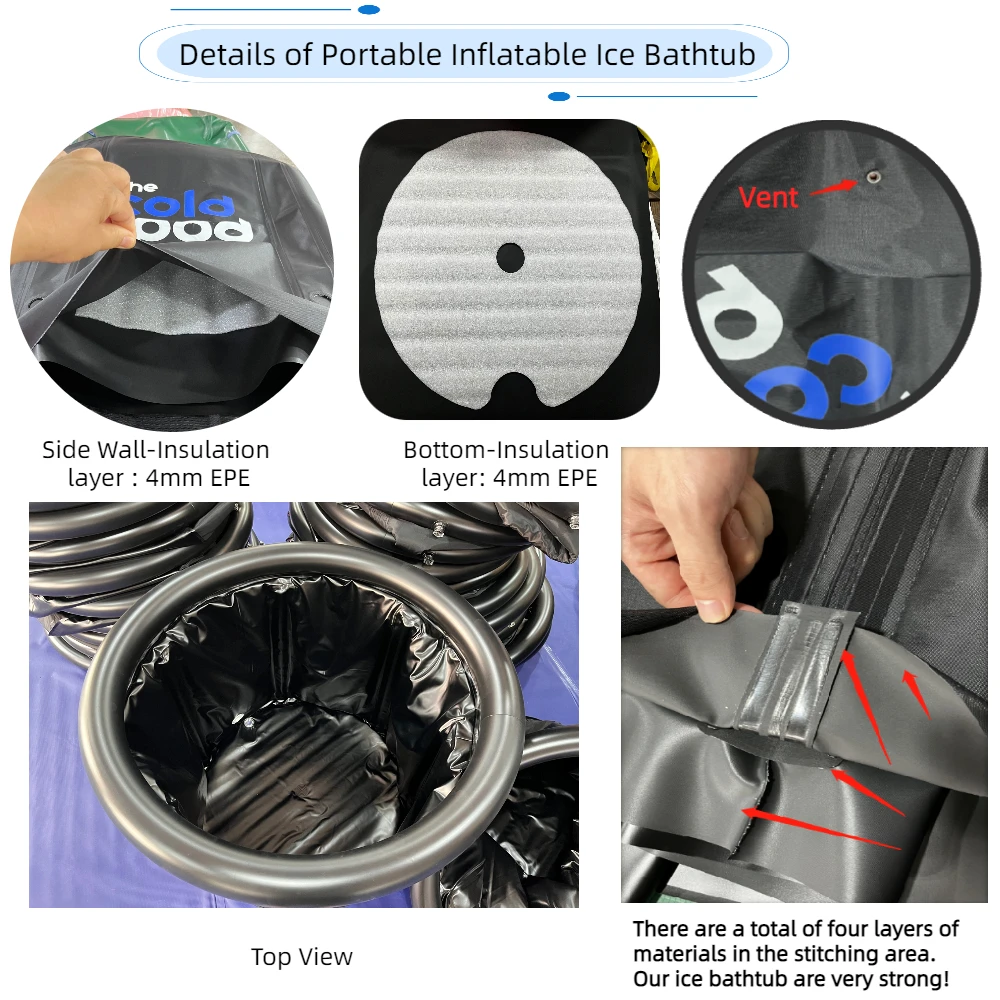 Details of Portable Inflatable Ice Bathtub

the cold pod

Vent

Side Wall-Insulation layer : 4mm EPE

Bottom-Insulation layer: 4mm EPE

Top View

There are a total of four layers of materials in the stitching area. Our ice bathtub are very strong!