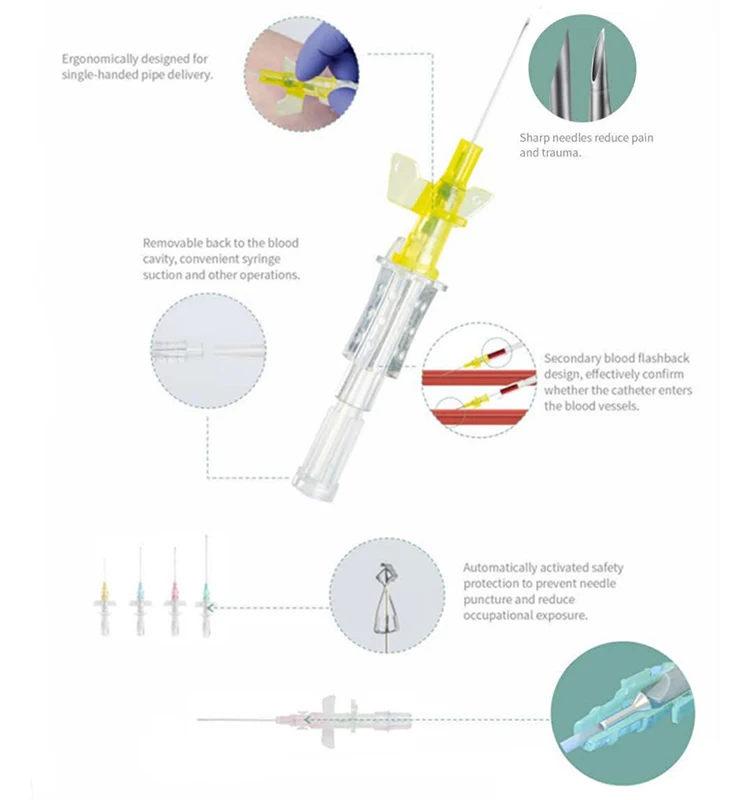 Ergonomically designed for single-handed pipe delivery.

Sharp needles reduce pain and trauma.

Removable back to the blood cavity, convenient syringe suction and other operations.

Secondary blood flashback design, effectively confirm whether the catheter enters the blood vessels.

Automatically activated safety protection to prevent needle puncture and reduce occupational exposure.