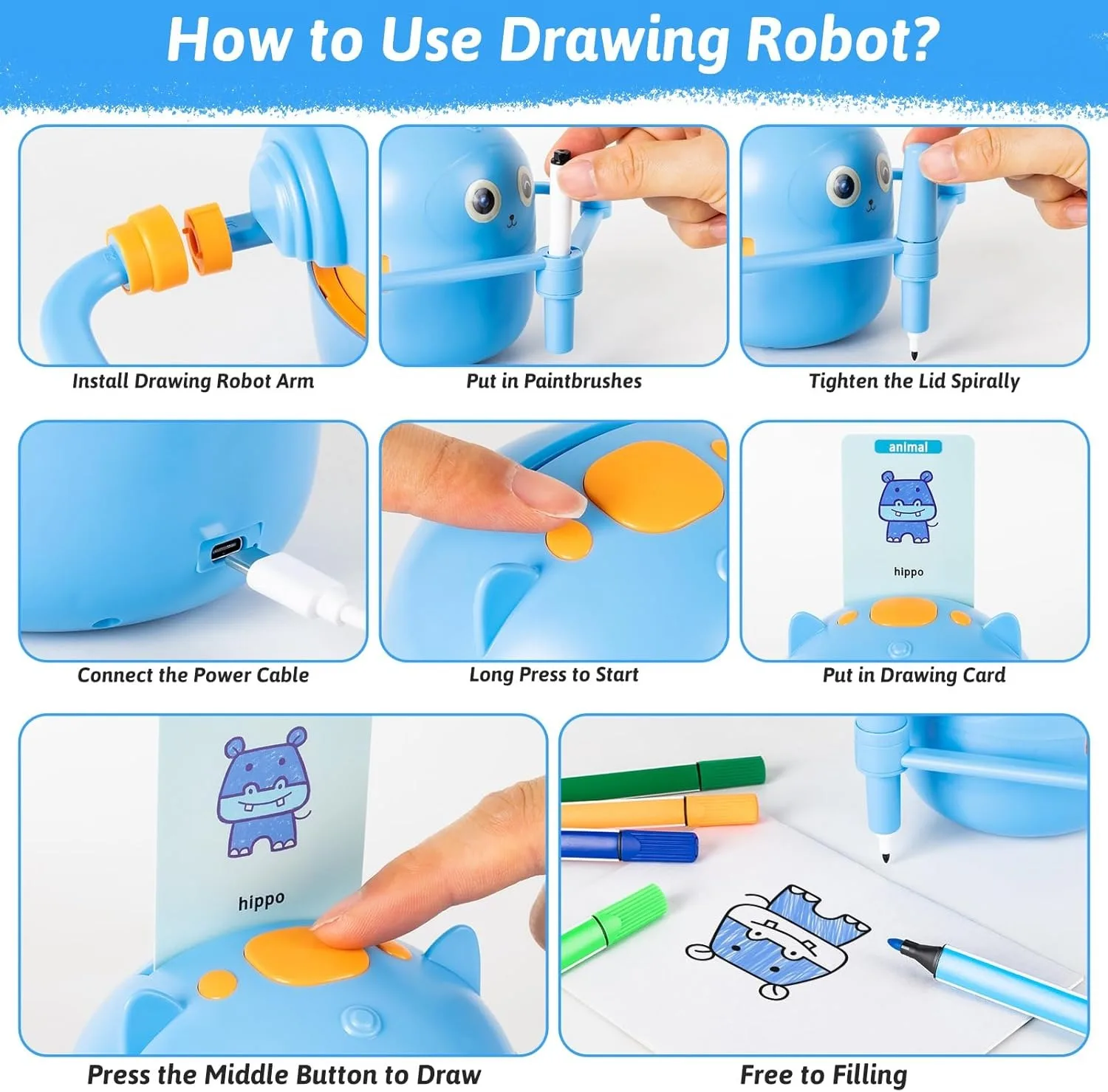 How to Use Drawing Robot?

Install Drawing Robot Arm

Put in Paintbrushes

Tighten the Lid Spirally

Connect the Power Cable

Long Press to Start

animal

hippo

Put in Drawing Card

hippo

Press the Middle Button to Draw

Free to Filling