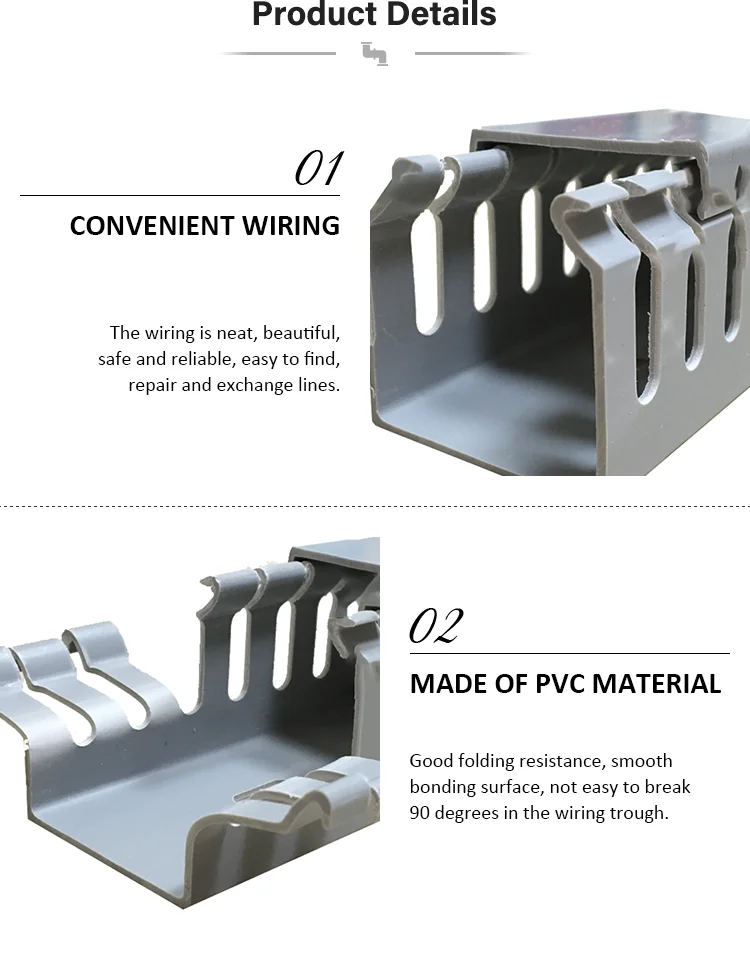 Product Details

01

CONVENIENT WIRING

The wiring is neat, beautiful, safe and reliable, easy to find, repair and exchange lines.

02

MADE OF PVC MATERIAL

Good folding resistance, smooth bonding surface, not easy to break 90 degrees in the wiring trough.