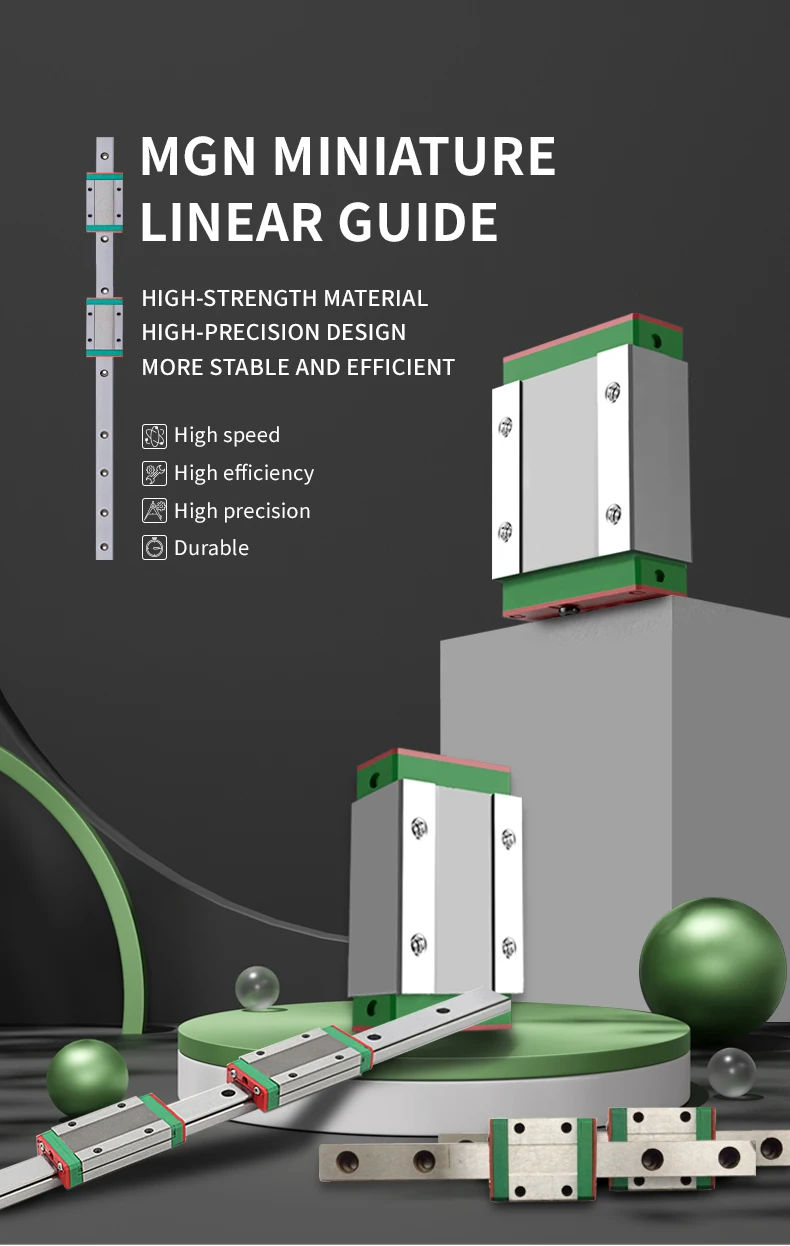 MGN MINIATURE LINEAR GUIDE

HIGH-STRENGTH MATERIAL
HIGH-PRECISION DESIGN
MORE STABLE AND EFFICIENT

High speed
High efficiency
High precision
Durable