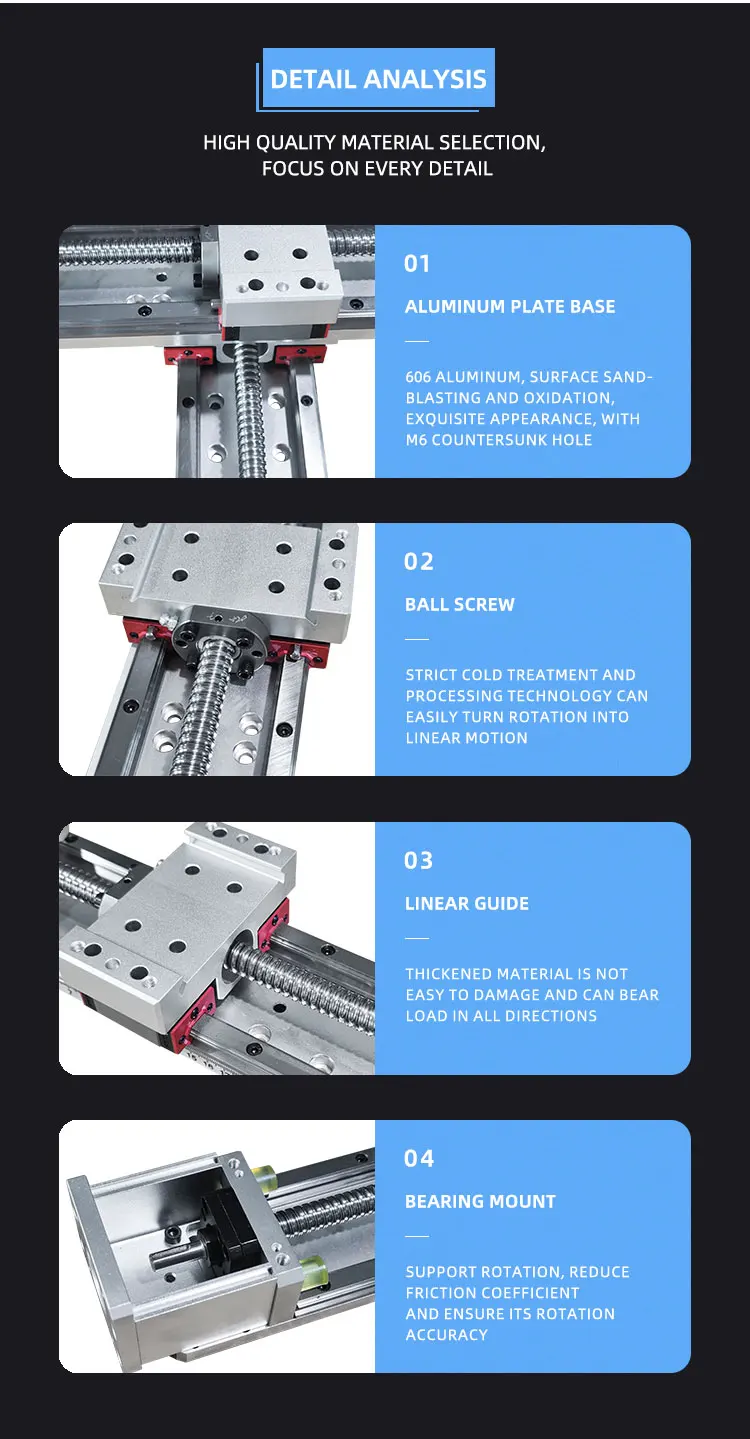 DETAIL ANALYSIS

HIGH QUALITY MATERIAL SELECTION, FOCUS ON EVERY DETAIL

01

ALUMINUM PLATE BASE

606 ALUMINUM, SURFACE SAND-BLASTING AND OXIDATION, EXQUISITE APPEARANCE, WITH M6 COUNTERSUNK HOLE

02

BALL SCREW

STRICT COLD TREATMENT AND PROCESSING TECHNOLOGY CAN EASILY TURN ROTATION INTO LINEAR MOTION

03

LINEAR GUIDE

THICKENED MATERIAL IS NOT EASY TO DAMAGE AND CAN BEAR LOAD IN ALL DIRECTIONS

04

BEARING MOUNT

SUPPORT ROTATION, REDUCE FRICTION COEFFICIENT AND ENSURE ITS ROTATION ACCURACY