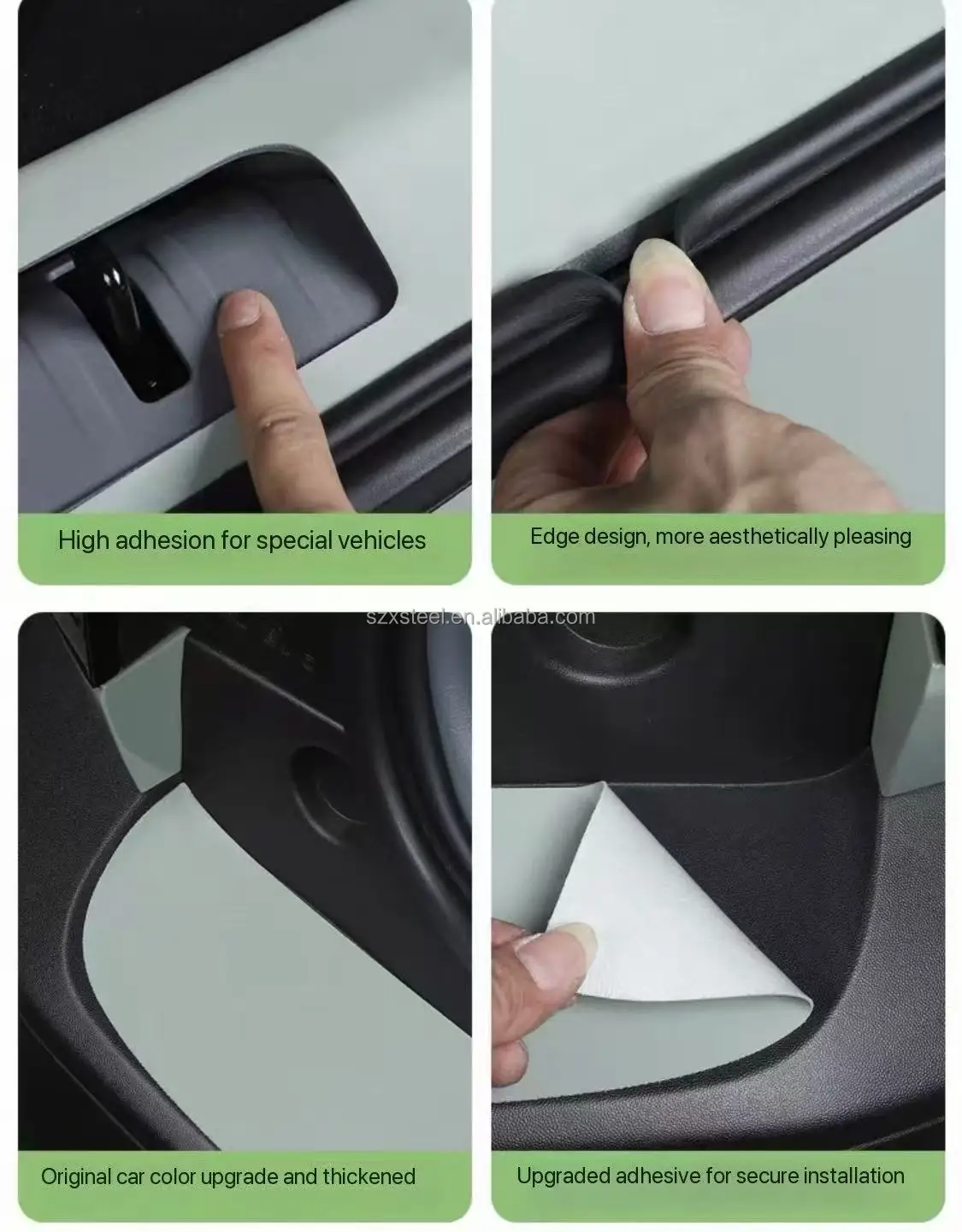 High adhesion for special vehicles

Edge design, more aesthetically pleasing

szxsteel.en.alibaba.com

Original car color upgrade and thickened

Upgraded adhesive for secure installation